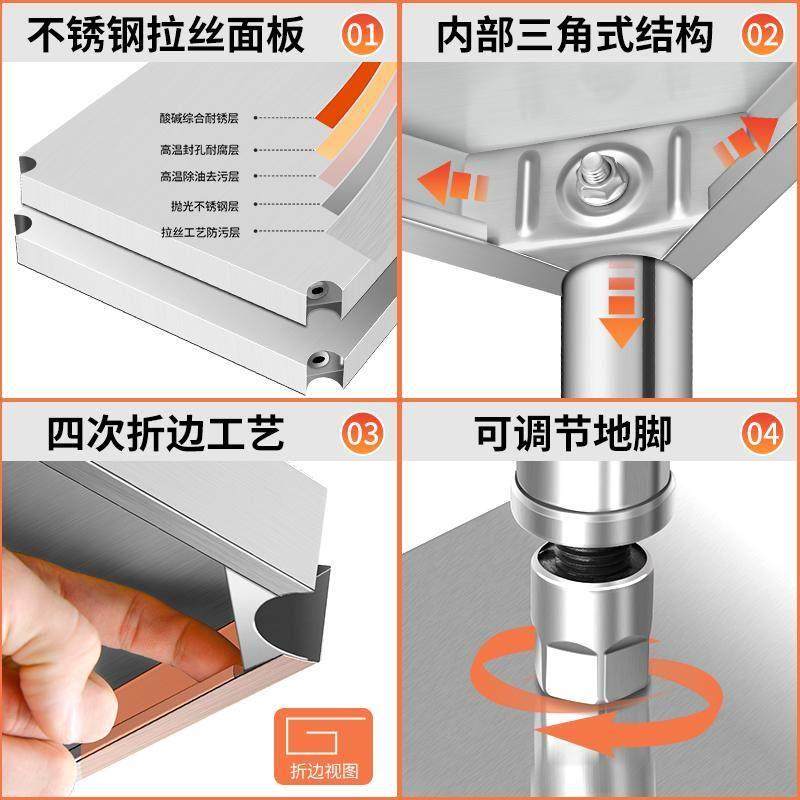 不锈钢拉丝面板 01

酸碱综合耐锈层
高温封孔耐腐层
高温除油去污层
抛光不锈钢层
拉丝工艺防污层

内部三角式结构 02

四次折边工艺 03

折边视图

可调节地脚 04