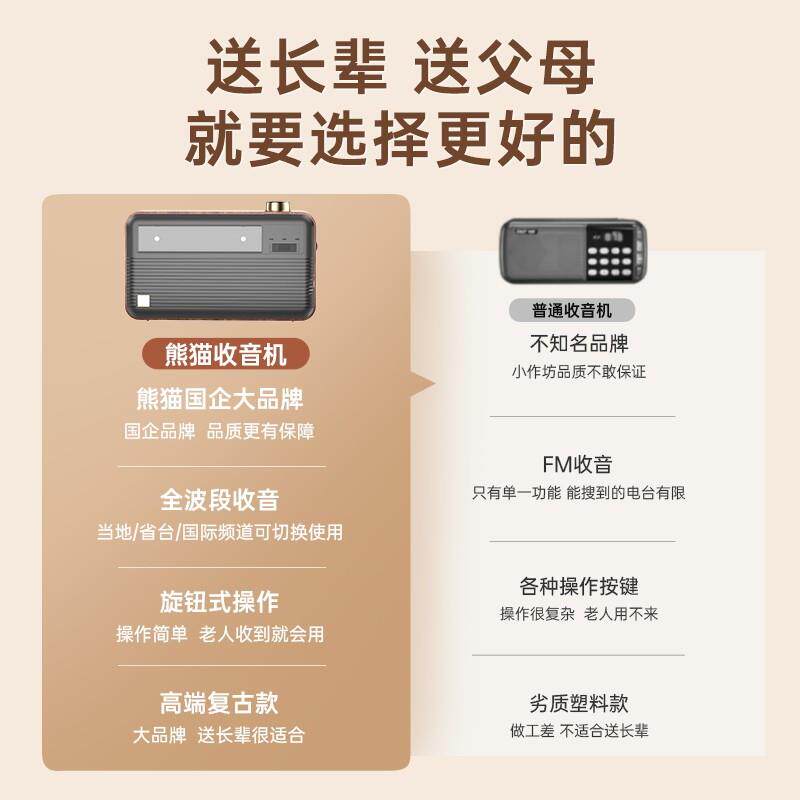 送长辈 送父母
就要选择更好的

熊猫收音机
熊猫国企大品牌
国企品牌 品质更有保障

全波段收音
当地/省台/国际频道可切换使用

旋钮式操作
操作简单 老人收到就会用

高端复古款
大品牌 送长辈很适合

普通收音机
不知名品牌
小作坊品质不敢保证

FM收音
只有单一功能 能搜到的电台有限

各种操作按键
操作很复杂 老人用不来

劣质塑料款
做工差 不适合送长辈