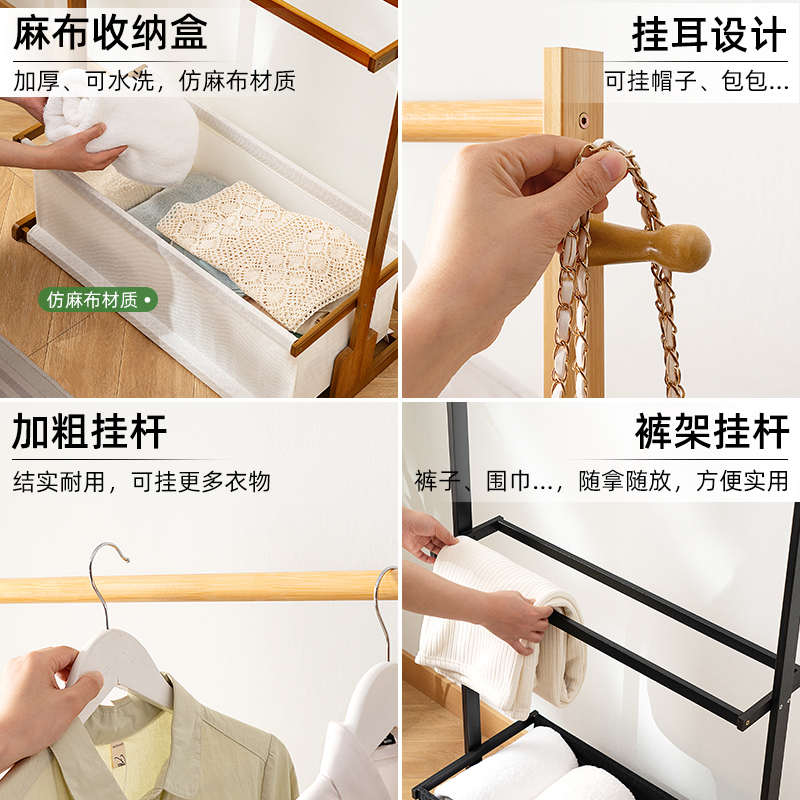 麻布收纳盒

加厚、可水洗，仿麻布材质

仿麻布材质

挂耳设计

可挂帽子、包包...

加粗挂杆

结实耐用，可挂更多衣物

裤架挂杆

裤子、围巾...，随拿随放，方便实用