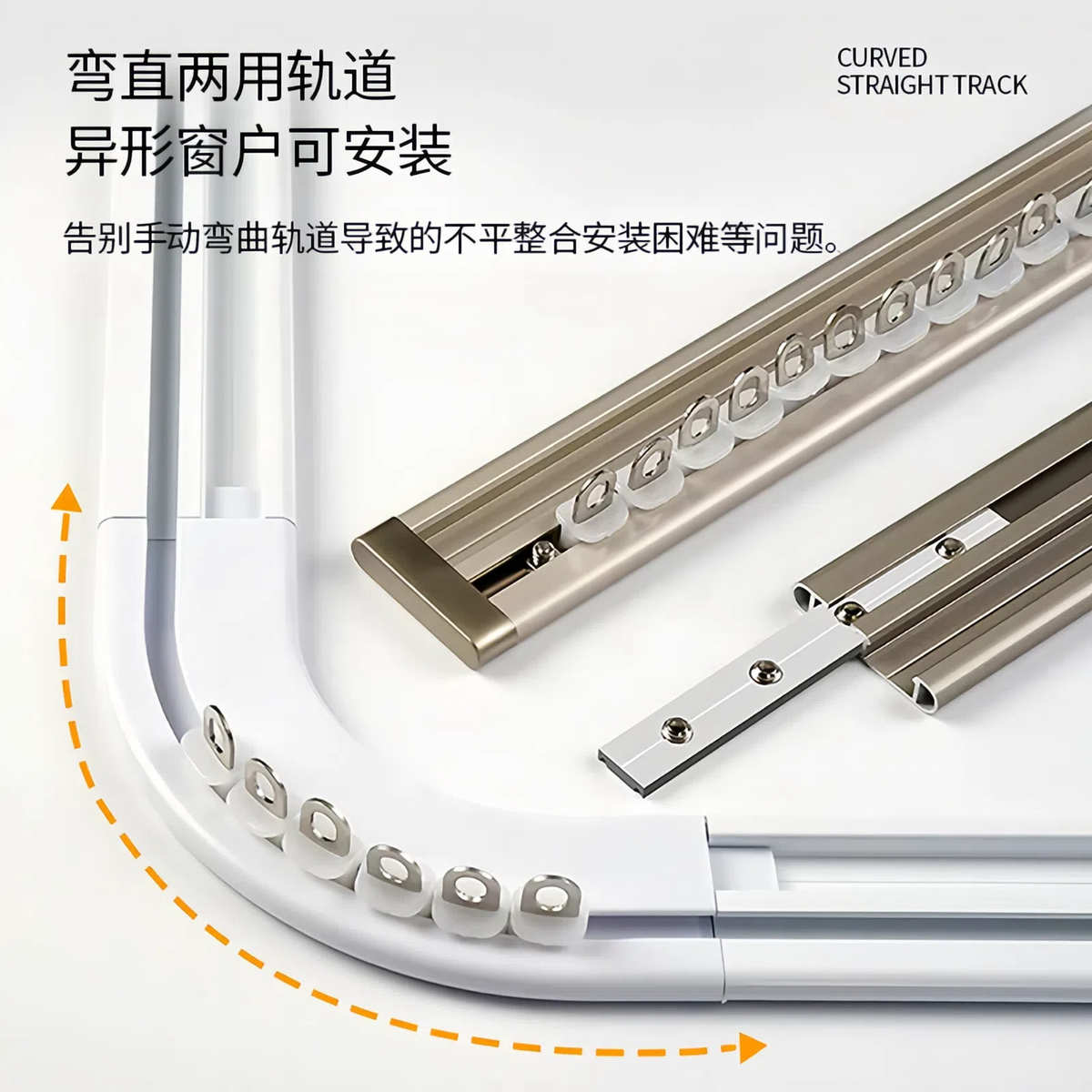 弯直两用轨道
异形窗户可安装

CURVED
STRAIGHT TRACK

告别手动弯曲轨道导致的不平整合安装困难等问题。