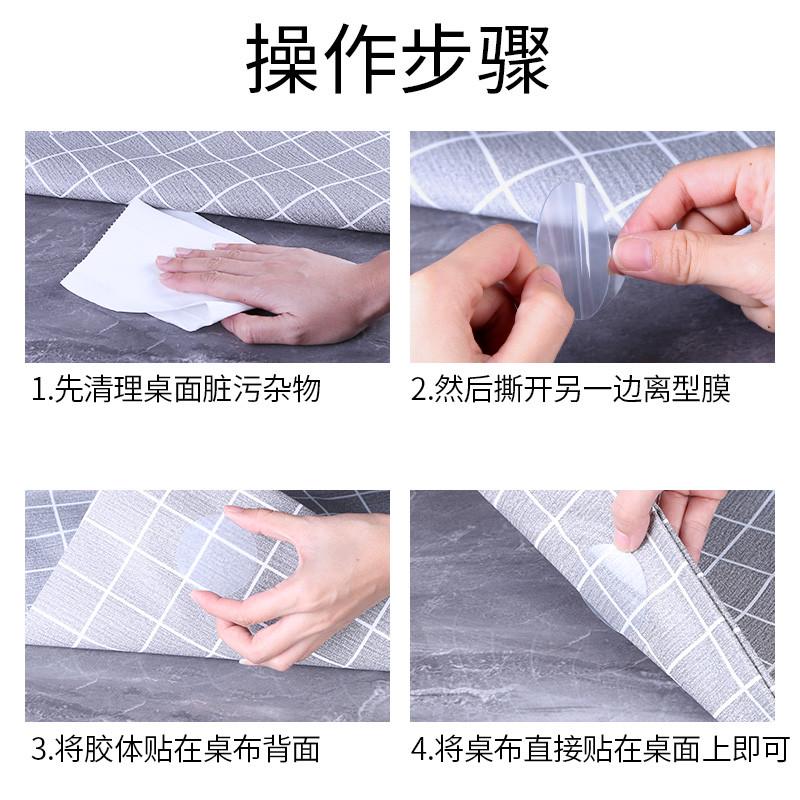 操作步骤

1.先清理桌面脏污杂物

2.然后撕开另一边离型膜

3.将胶体贴在桌布背面

4.将桌布直接贴在桌面上即可