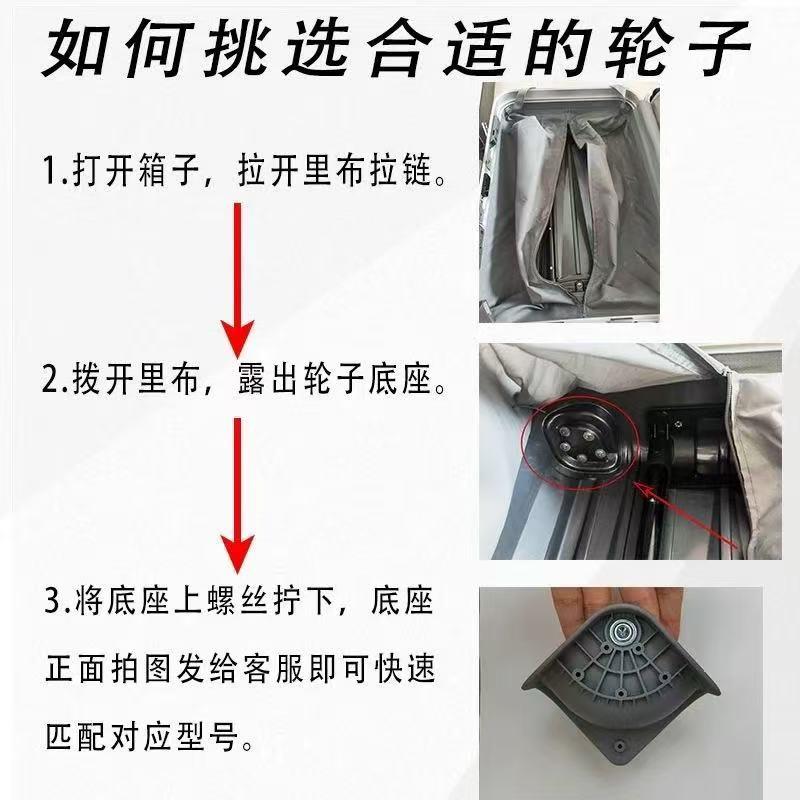 如何挑选合适的轮子

1.打开箱子，拉开里布拉链。

2.拨开里布，露出轮子底座。

3.将底座上螺丝拧下，底座正面拍图发给客服即可快速匹配对应型号。