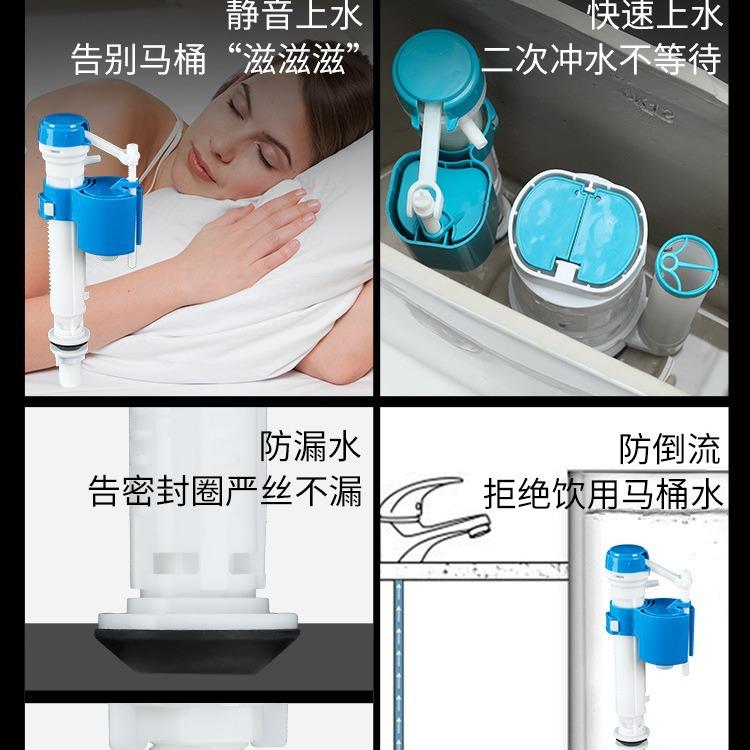 静音上水
告别马桶“滋滋滋”

快速上水
二次冲水不等待

防漏水
告密封圈严丝不漏

防倒流
拒绝饮用马桶水