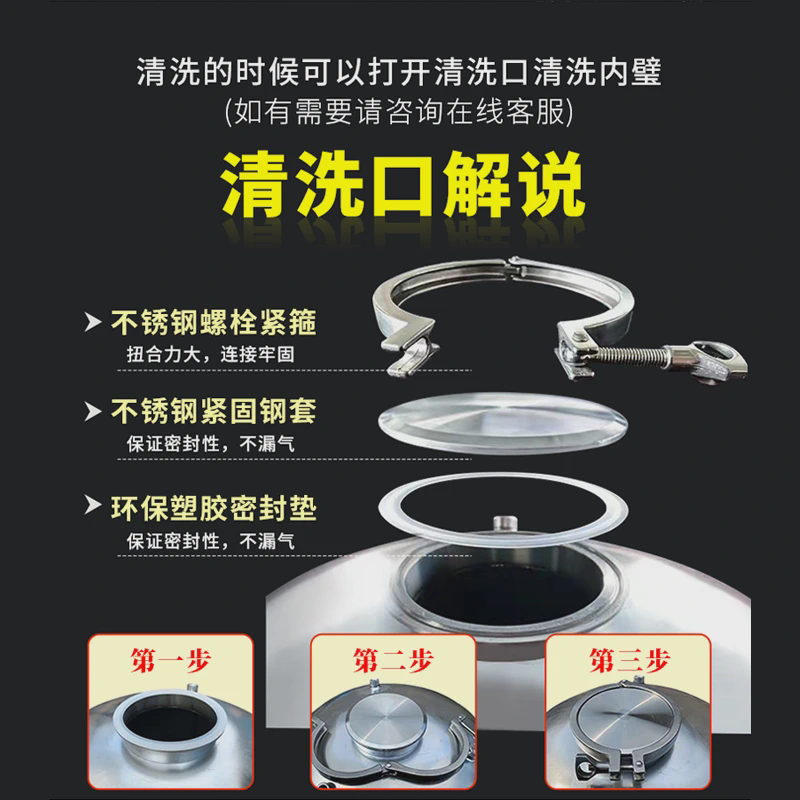 清洗的时候可以打开清洗口清洗内壁
(如有需要请咨询在线客服)

清洗口解说

不锈钢螺栓紧箍
扭合力大，连接牢固

不锈钢紧固钢套
保证密封性，不漏气

环保塑胶密封垫
保证密封性，不漏气

第一步

第二步

第三步