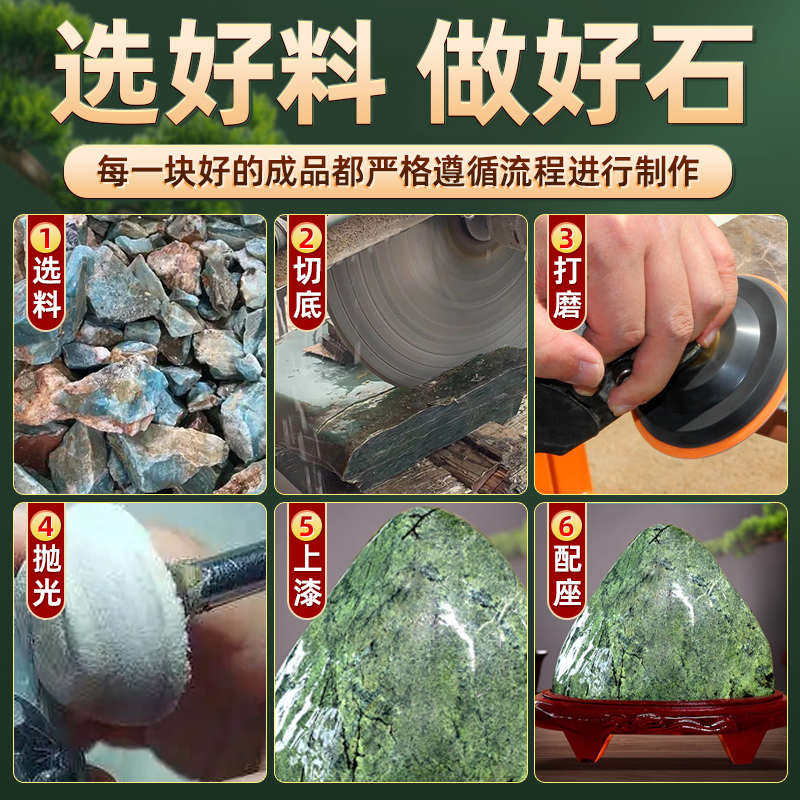 选好料 做好石

每一块好的成品都严格遵循流程进行制作

1 选料

2 切底

3 打磨

4 抛光

5 上漆

6 配座