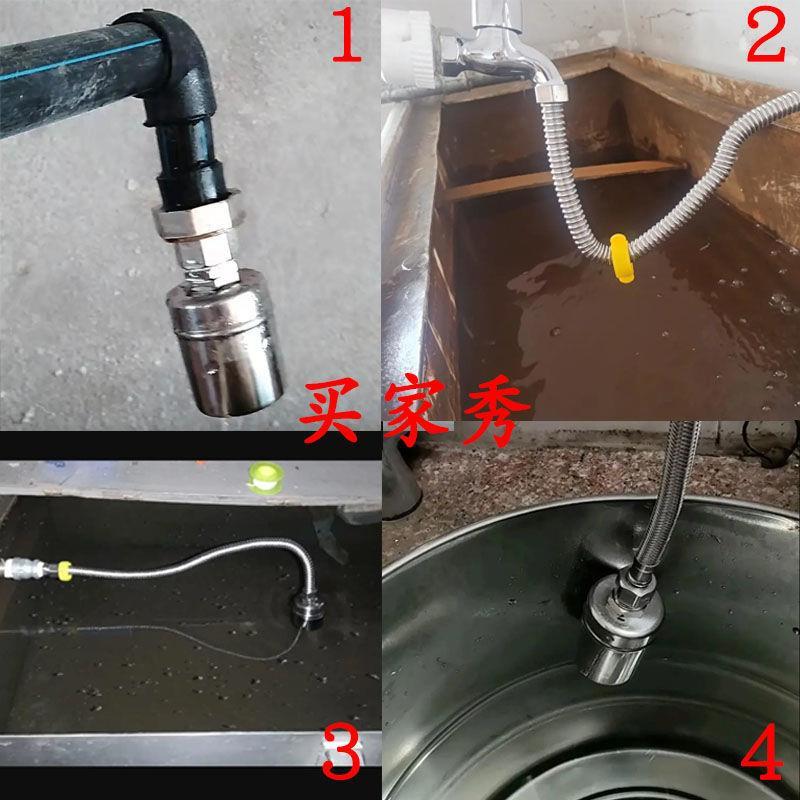 1
2
买家秀
3
4