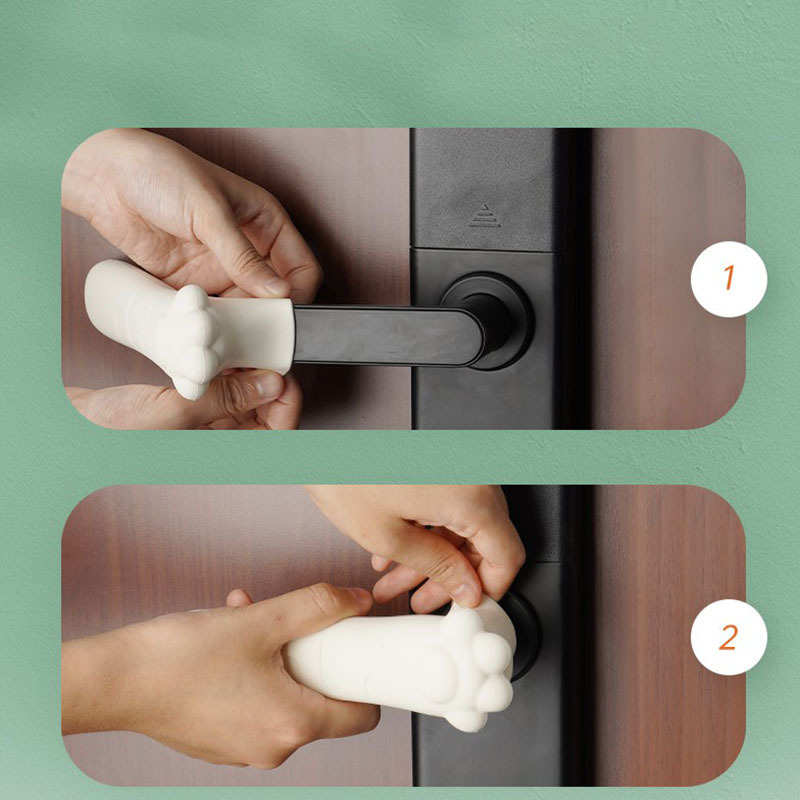 1

2