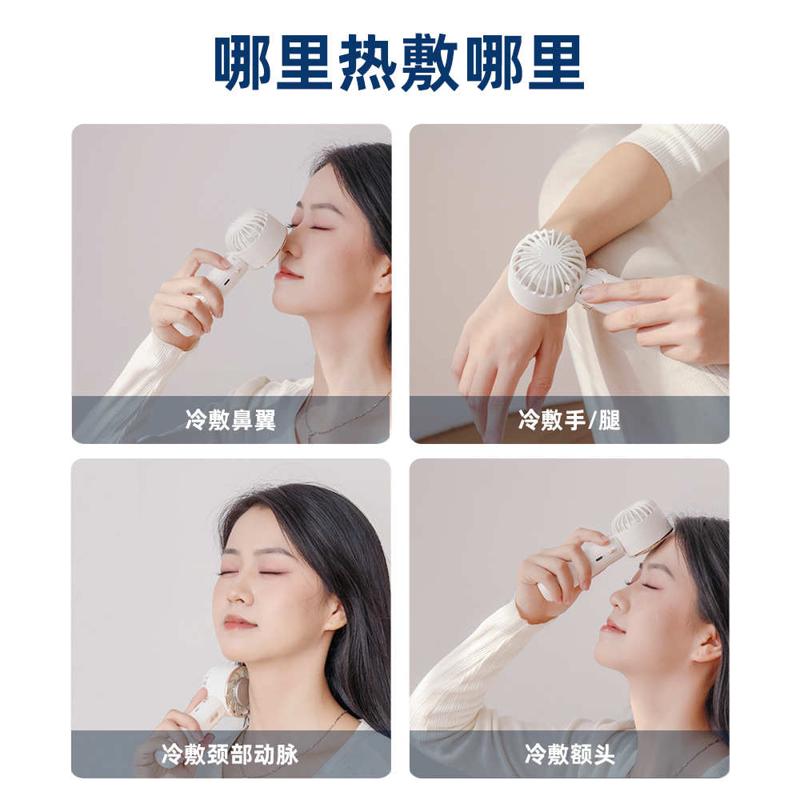 哪里热敷哪里

冷敷鼻翼

冷敷手/腿

冷敷颈部动脉

冷敷额头