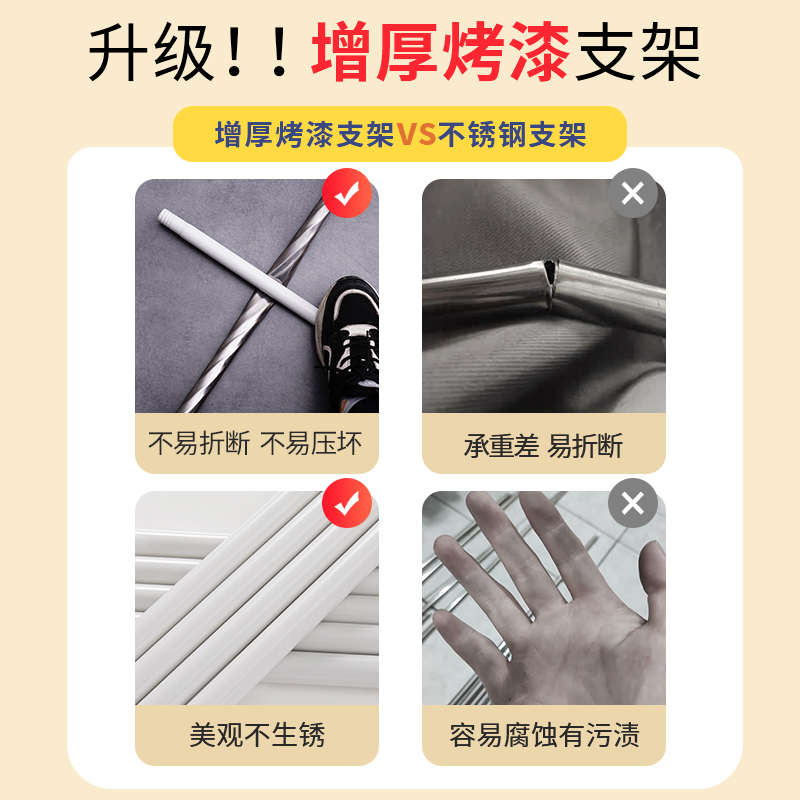 升级！！增厚烤漆支架

增厚烤漆支架VS不锈钢支架

不易折断 不易压坏

承重差 易折断

美观不生锈

容易腐蚀有污渍