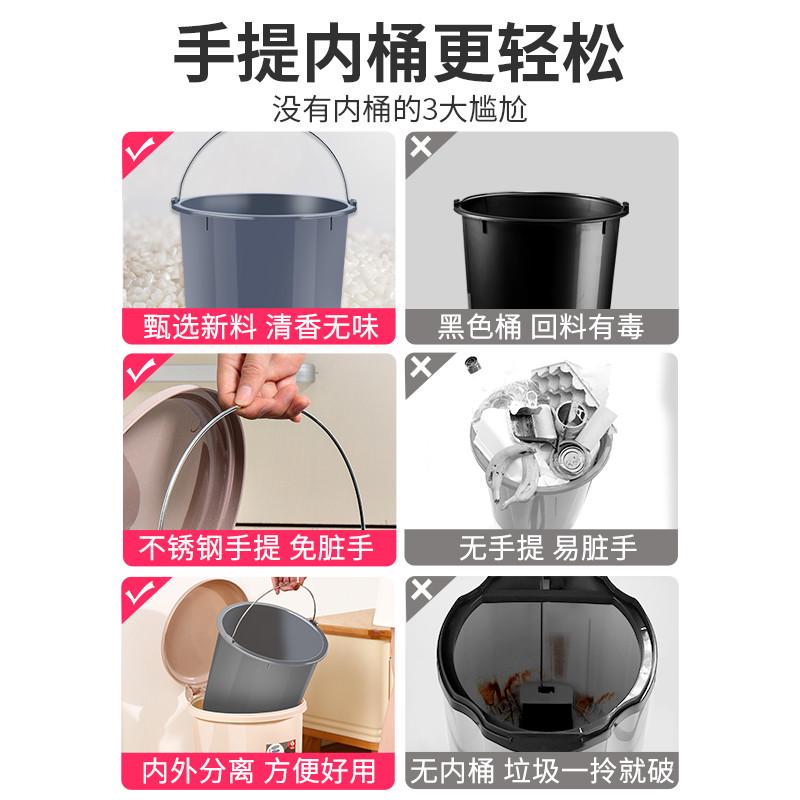 手提内桶更轻松

没有内桶的3大尴尬

甄选新料 清香无味

黑色桶 回料有毒

不锈钢手提 免脏手

无手提 易脏手

内外分离 方便好用

无内桶 垃圾一拎就破