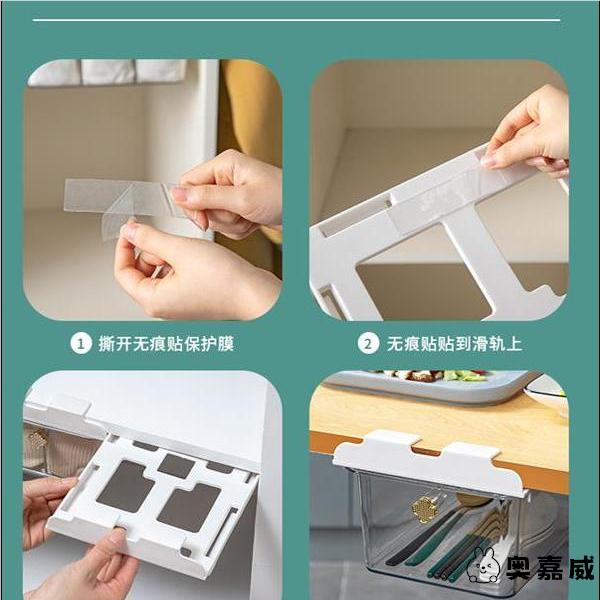 1 撕开无痕贴保护膜

2 无痕贴贴到滑轨上

奥嘉威