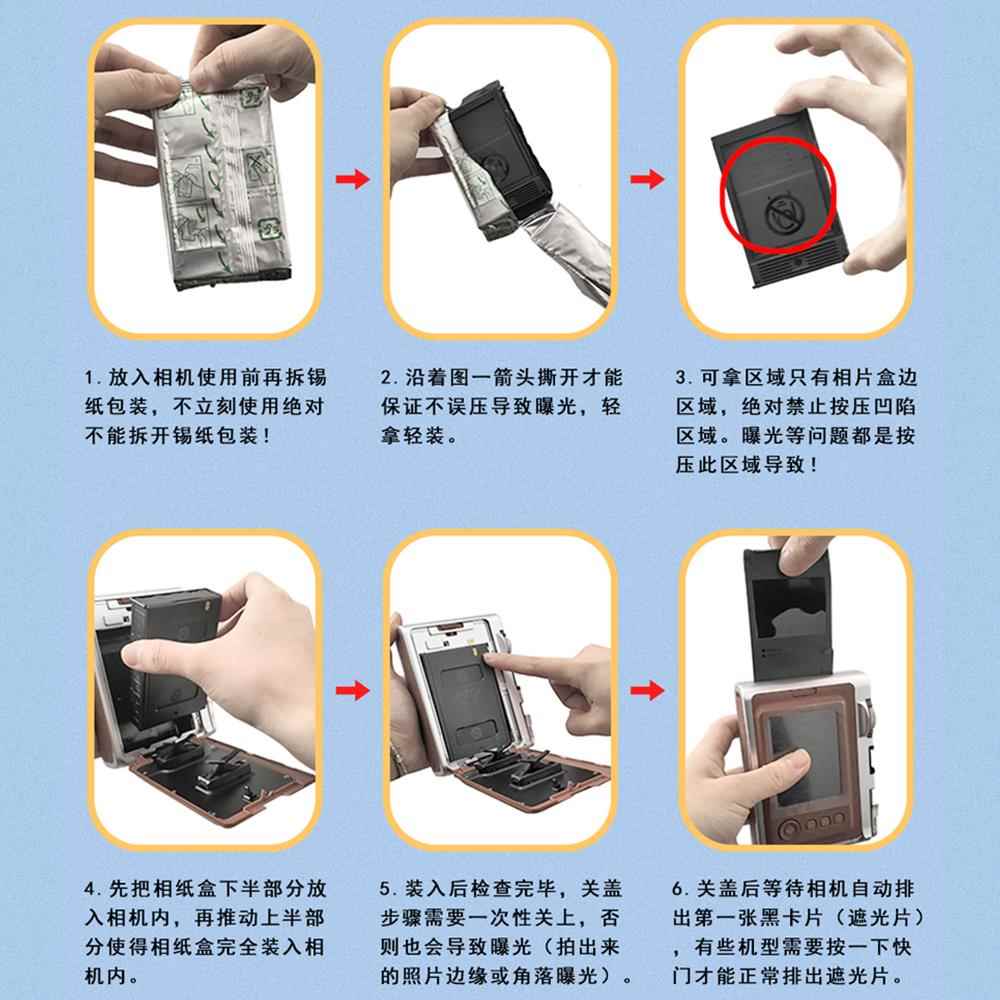 1. 放入相机使用前再拆锡纸包装，不立刻使用绝对不能拆开锡纸包装！

2. 沿着图一箭头撕开才能保证不误压导致曝光，轻拿轻装。

3. 可拿区域只有相片盒边区域，绝对禁止按压凹陷区域。曝光等问题都是按压此区域导致！

4. 先把相纸盒下半部分放入相机内，再推动上半部分使得相纸盒完全装入相机内。

5. 装入后检查完毕，关盖步骤需要一次性关上，否则也会导致曝光（拍出来的照片边缘或角落曝光）。

6. 关盖后等待相机自动排出第一张黑卡片（遮光片），有些机型需要按一下快门才能正常排出遮光片。