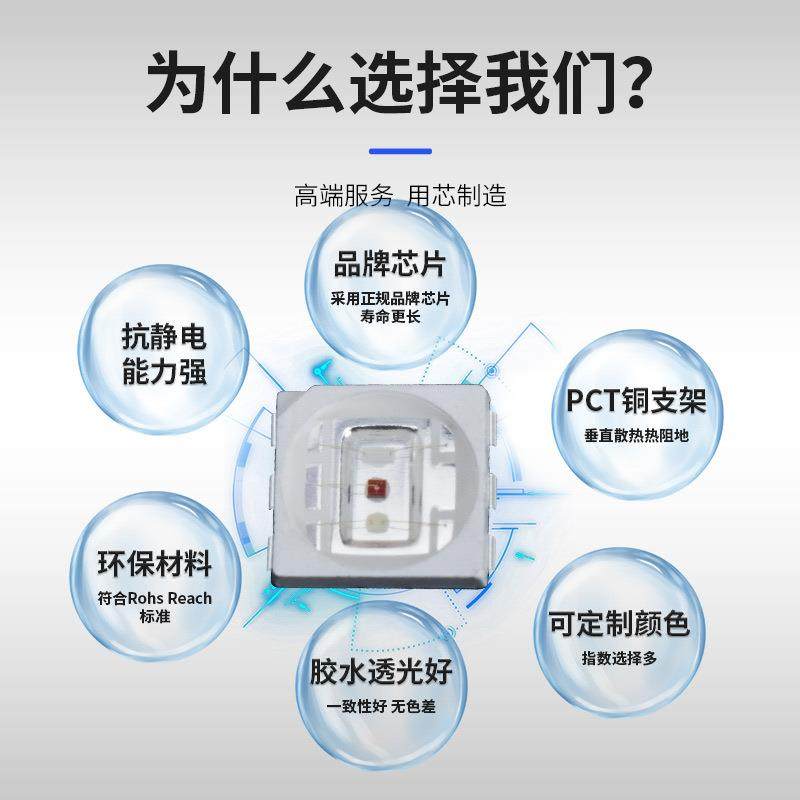 为什么选择我们?

高端服务 用芯制造

品牌芯片
采用正规品牌芯片
寿命更长

抗静电
能力强

PCT铜支架
垂直散热热阻地

环保材料
符合Rohs Reach
标准

可定制颜色
指数选择多

胶水透光好
一致性好 无色差