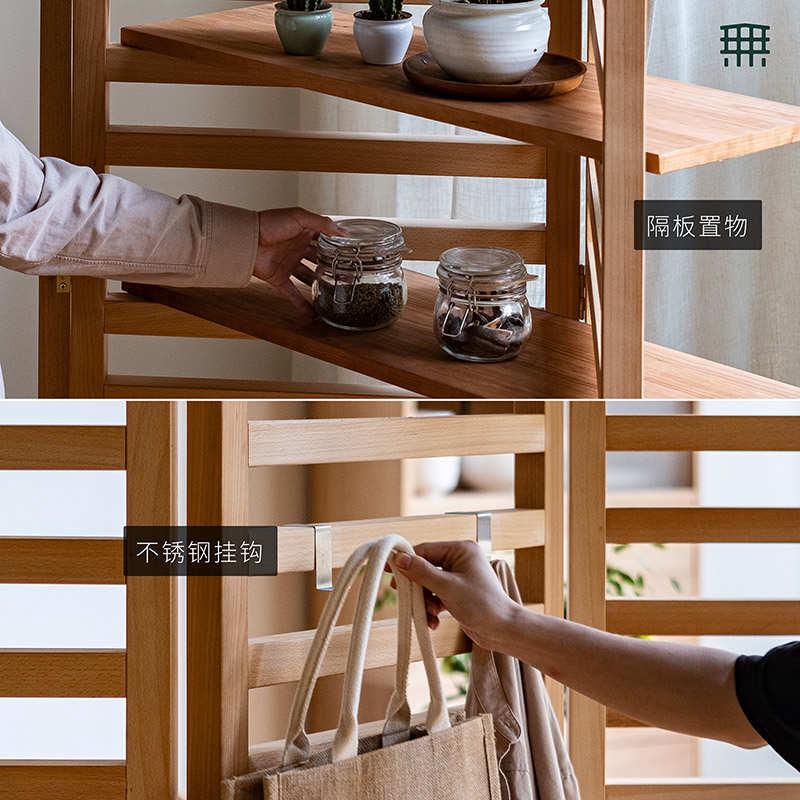 隔板置物

不锈钢挂钩