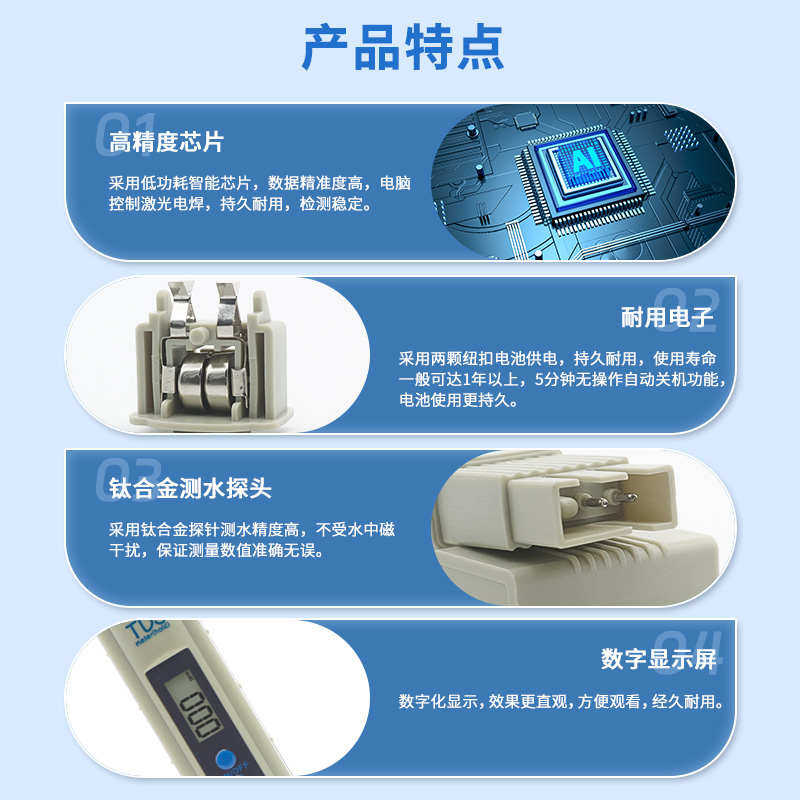 产品特点

01
高精度芯片

采用低功耗智能芯片，数据精准度高，电脑控制激光电焊，持久耐用，检测稳定。

AI

02
耐用电子

采用两颗纽扣电池供电，持久耐用，使用寿命一般可达1年以上，5分钟无操作自动关机功能，电池使用更持久。

03
钛合金测水探头

采用钛合金探针测水精度高，不受水中磁干扰，保证测量数值准确无误。

04
数字显示屏

数字化显示，效果更直观，方便观看，经久耐用。

TDS
000