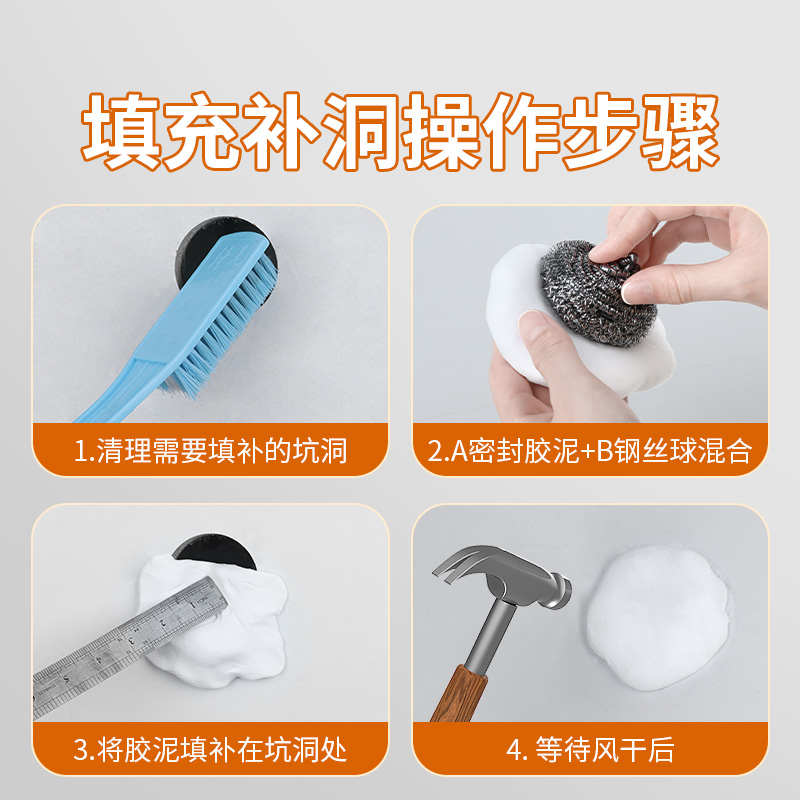 填充补洞操作步骤

1.清理需要填补的坑洞

2.A密封胶泥+B钢丝球混合

3.将胶泥填补在坑洞处

4. 等待风干后