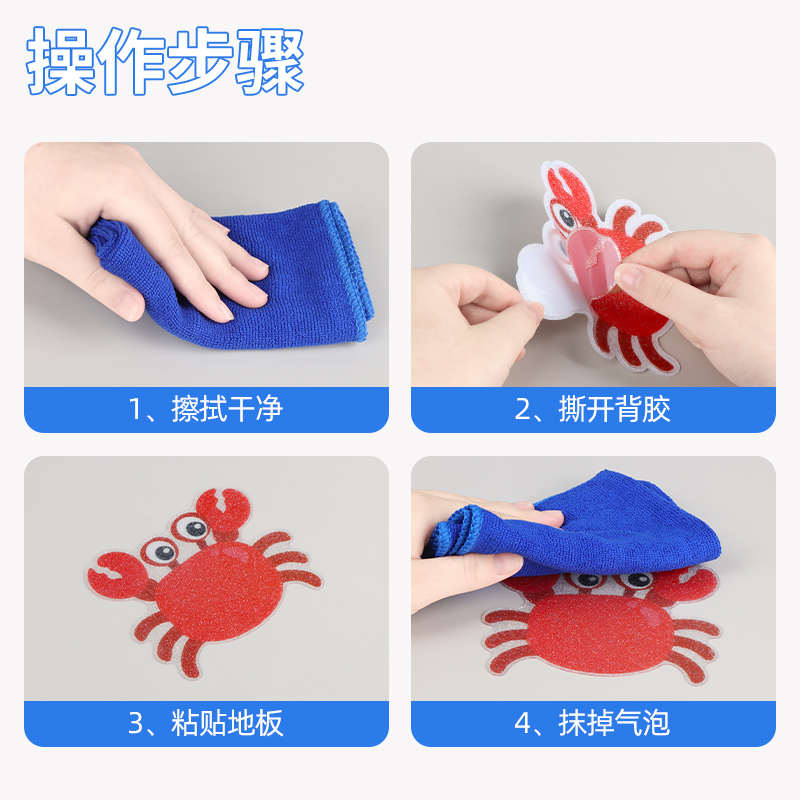 操作步骤

1、擦拭干净

2、撕开背胶

3、粘贴地板

4、抹掉气泡