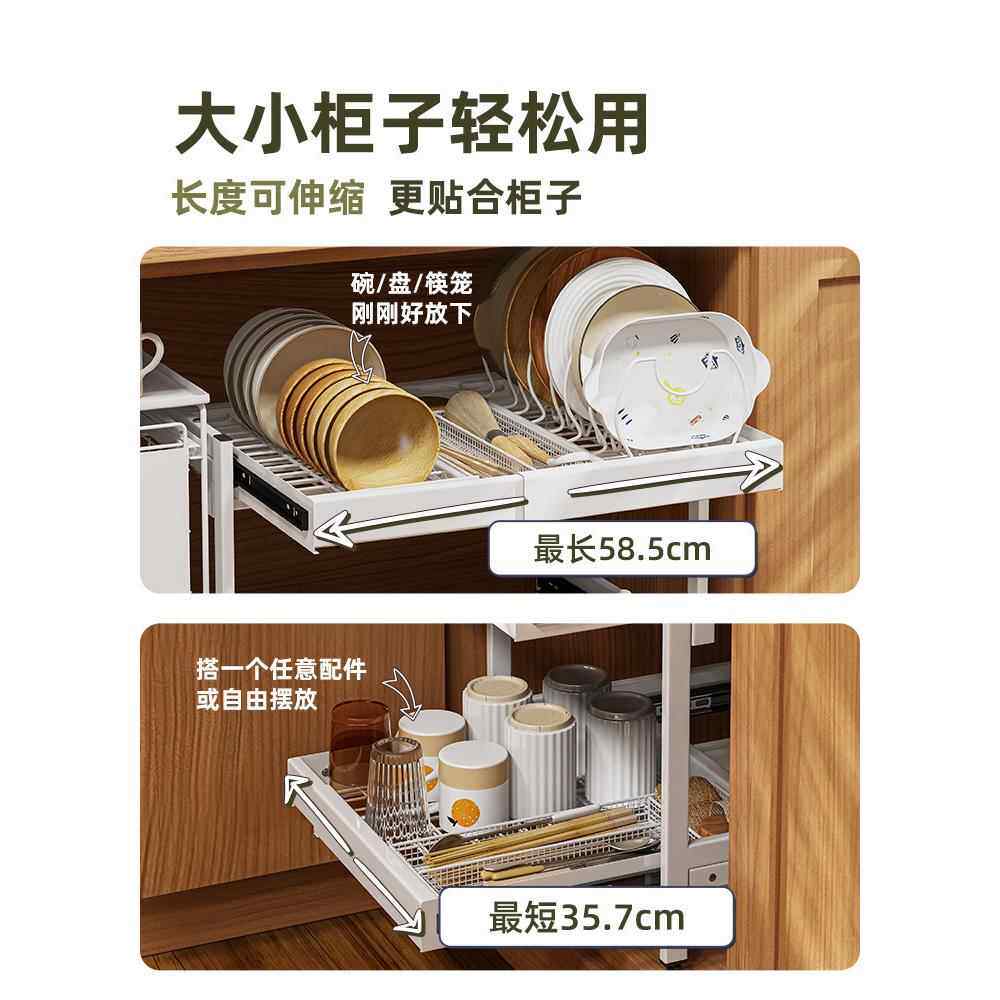 大小柜子轻松用

长度可伸缩 更贴合柜子

碗/盘/筷笼
刚刚好放下

最长58.5cm

搭一个任意配件
或自由摆放

最短35.7cm