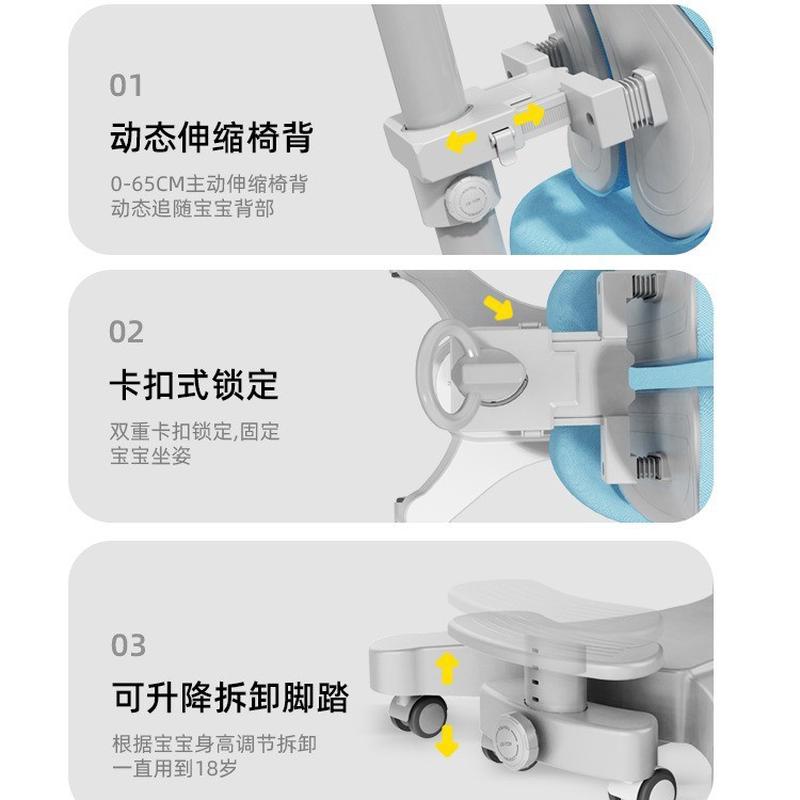 01

动态伸缩椅背

0-65CM主动伸缩椅背
动态追随宝宝背部

02

卡扣式锁定

双重卡扣锁定,固定
宝宝坐姿

03

可升降拆卸脚踏

根据宝宝身高调节拆卸
一直用到18岁