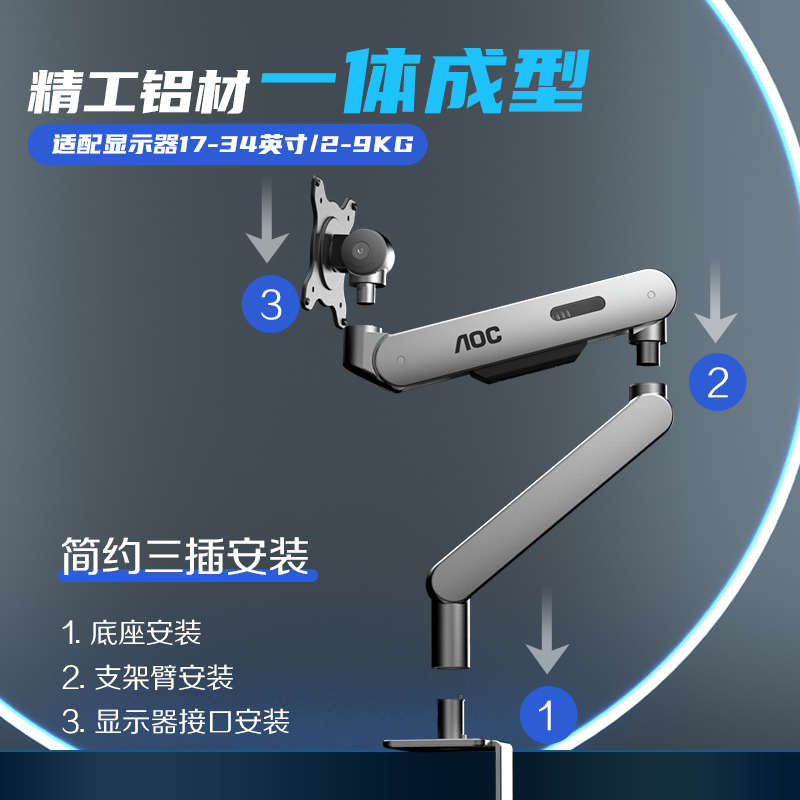 精工铝材 一体成型

适配显示器17-34英寸/2-9KG

3

AOC

2

简约三插安装

1. 底座安装

2. 支架臂安装

3. 显示器接口安装

1