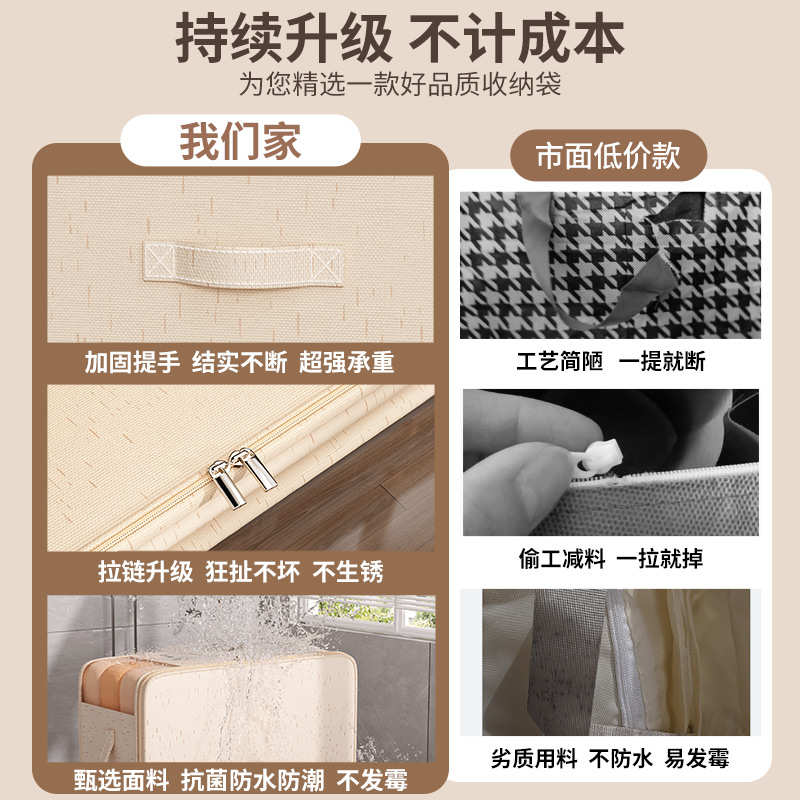 持续升级 不计成本
为您精选一款好品质收纳袋

我们家

加固提手 结实不断 超强承重

拉链升级 狂扯不坏 不生锈

甄选面料 抗菌防水防潮 不发霉

市面低价款

工艺简陋 一提就断

偷工减料 一拉就掉

劣质用料 不防水 易发霉