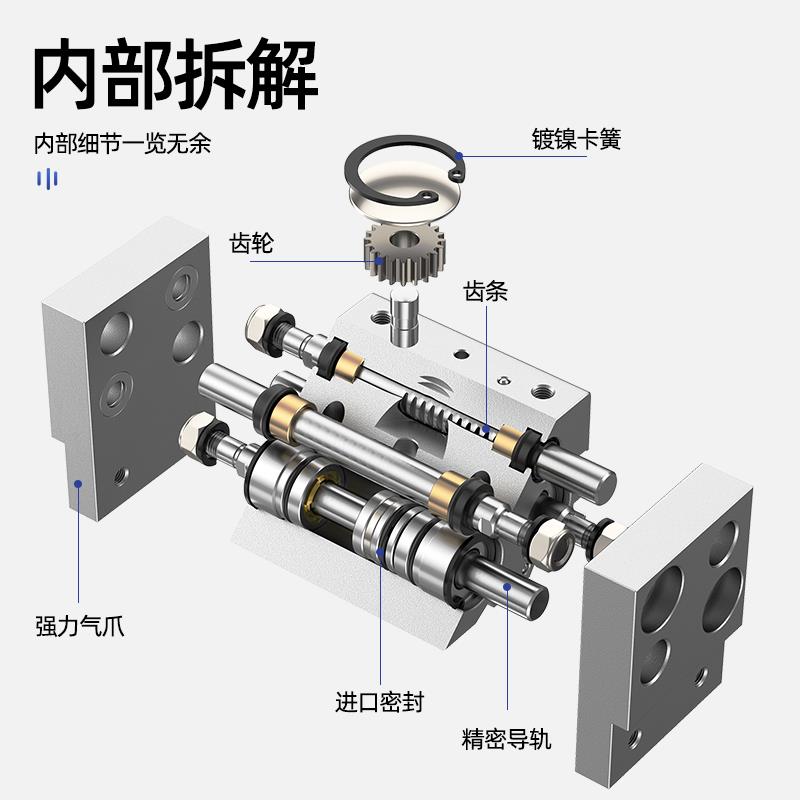 内部拆解

内部细节一览无余

镀镍卡簧

齿轮

齿条

强力气爪

进口密封

精密导轨