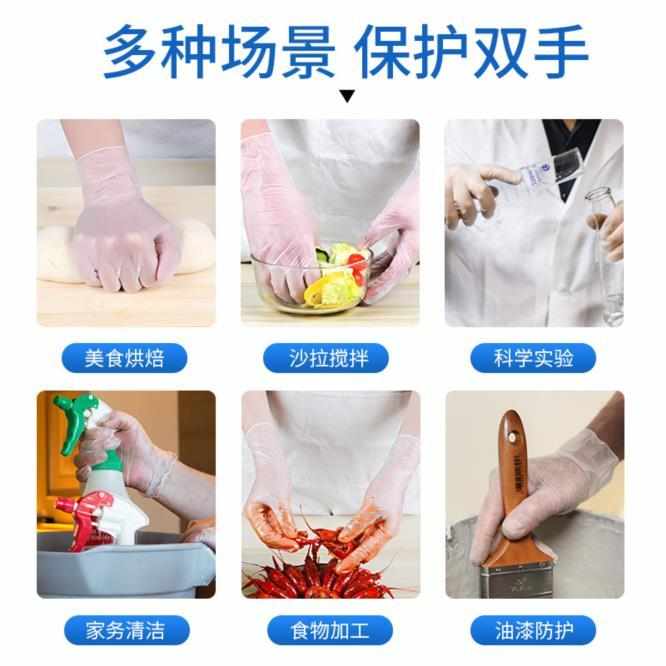 多种场景 保护双手

美食烘焙

沙拉搅拌

科学实验

家务清洁

食物加工

油漆防护