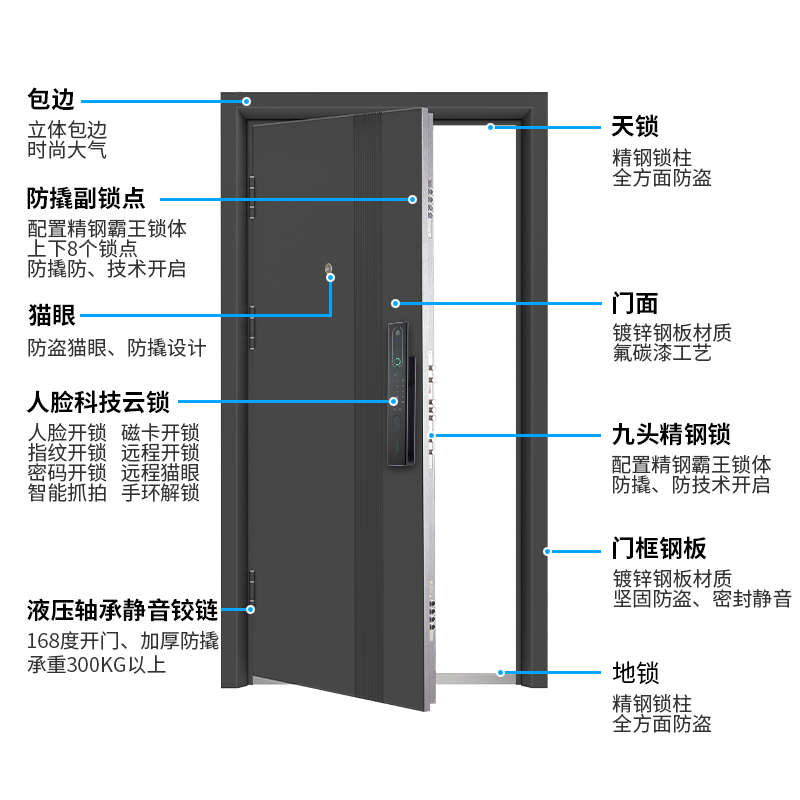 包边
立体包边
时尚大气

防撬副锁点
配置精钢霸王锁体
上下8个锁点
防撬防、技术开启

猫眼
防盗猫眼、防撬设计

人脸科技云锁
人脸开锁　磁卡开锁
指纹开锁　远程开锁
密码开锁　远程猫眼
智能抓拍　手环解锁

液压轴承静音铰链
168度开门、加厚防撬
承重300KG以上

天锁
精钢锁柱
全方面防盗

门面
镀锌钢板材质
氟碳漆工艺

九头精钢锁
配置精钢霸王锁体
防撬、防技术开启

门框钢板
镀锌钢板材质
坚固防盗、密封静音

地锁
精钢锁柱
全方面防盗