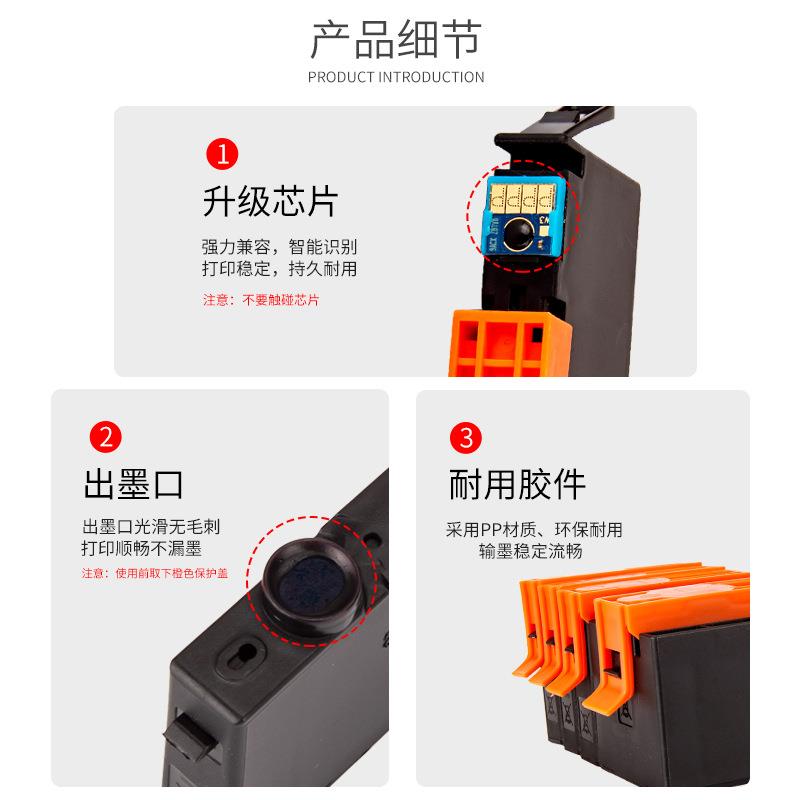 产品细节
PRODUCT INTRODUCTION

1
升级芯片
强力兼容，智能识别
打印稳定，持久耐用
注意：不要触碰芯片

2
出墨口
出墨口光滑无毛刺
打印顺畅不漏墨
注意：使用前取下橙色保护盖

3
耐用胶件
采用PP材质、环保耐用
输墨稳定流畅