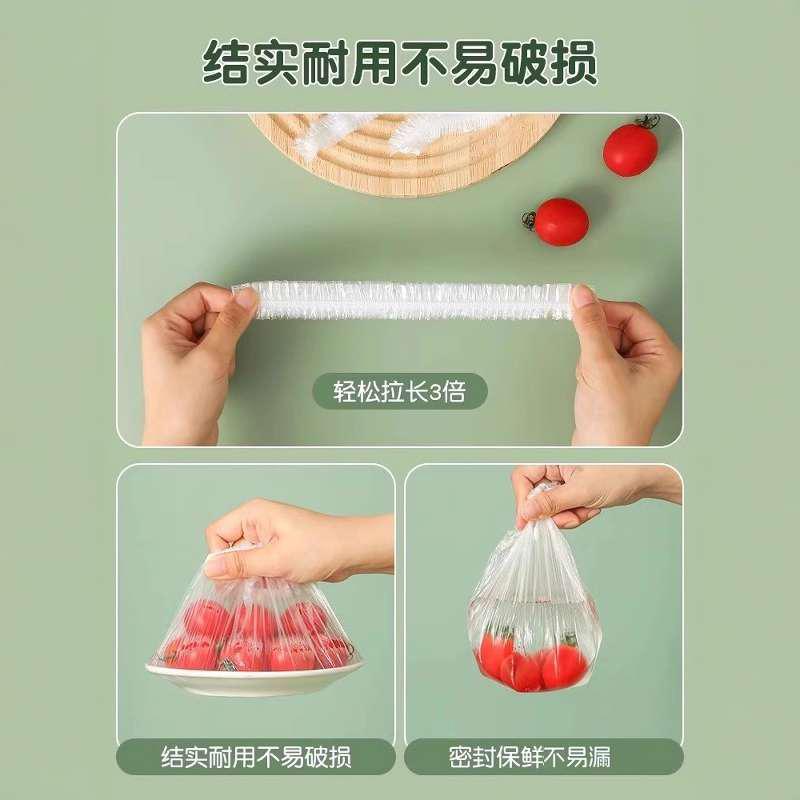 结实耐用不易破损

轻松拉长3倍

结实耐用不易破损

密封保鲜不易漏