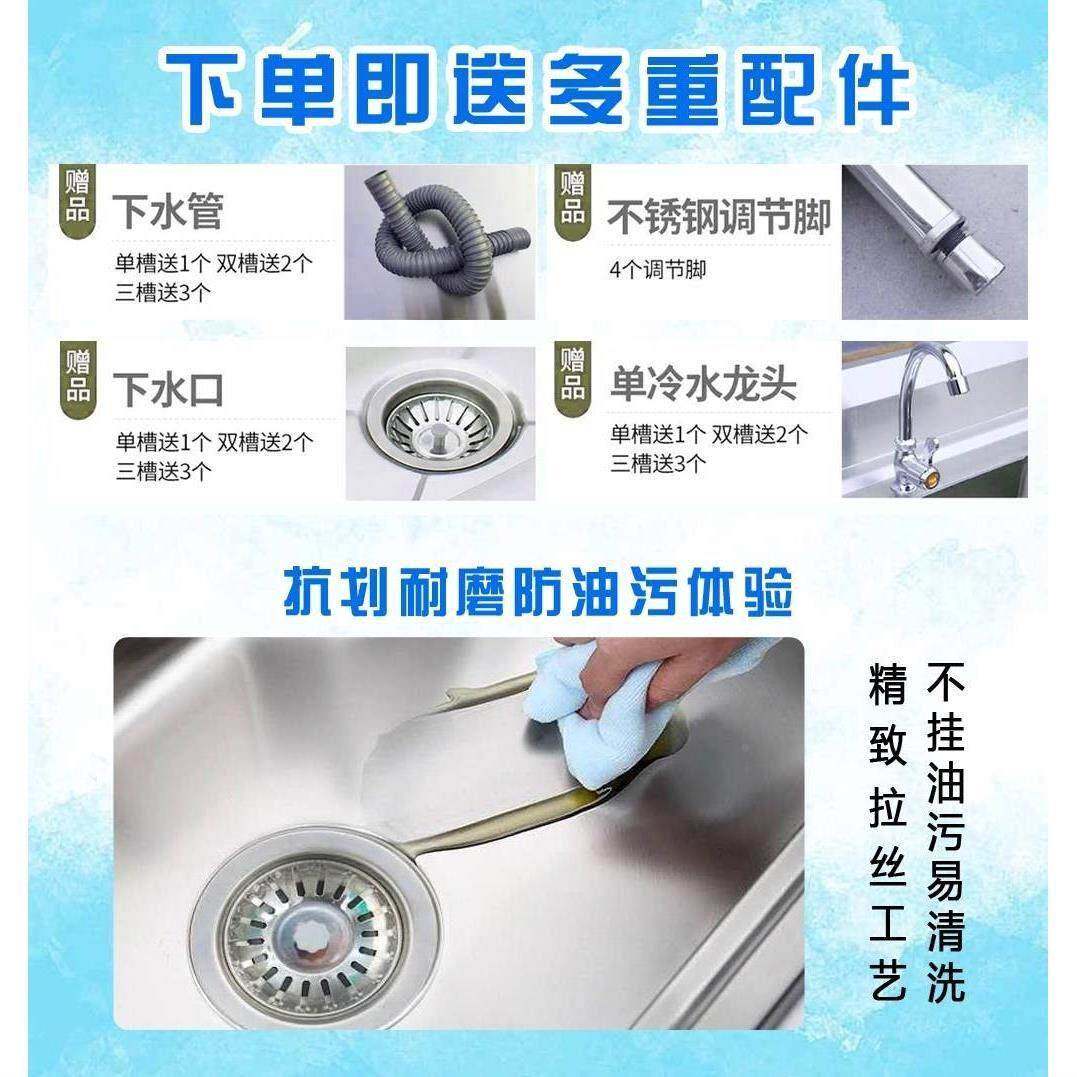 下单即送多重配件

赠品 下水管
单槽送1个 双槽送2个 三槽送3个

赠品 不锈钢调节脚
4个调节脚

赠品 下水口
单槽送1个 双槽送2个 三槽送3个

赠品 单冷水龙头
单槽送1个 双槽送2个 三槽送3个

抗划耐磨防油污体验

不挂油污易清洗

精致拉丝工艺