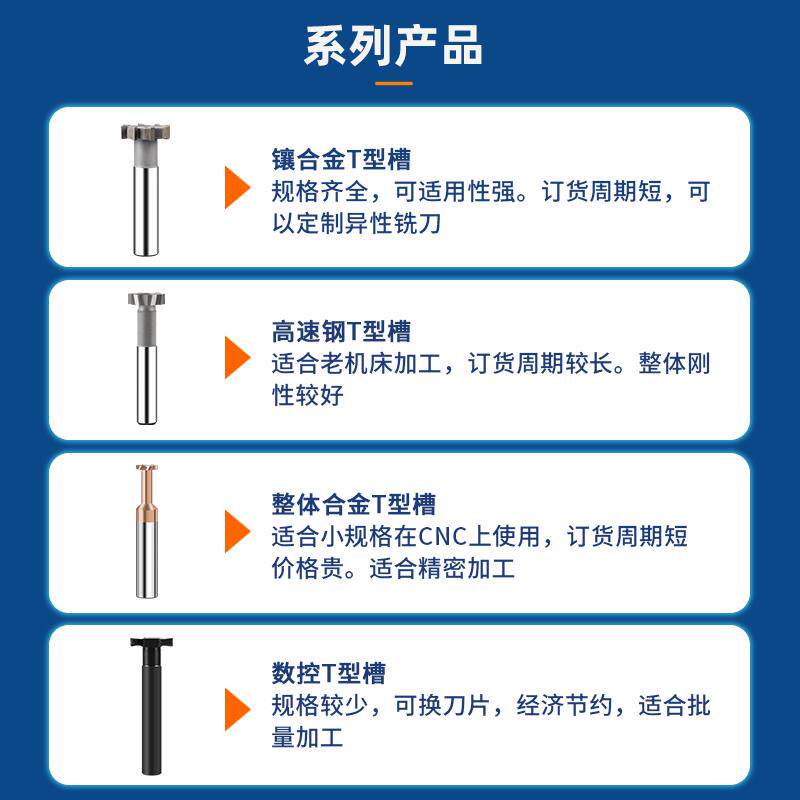 系列产品

镶合金T型槽
规格齐全，可适用性强。订货周期短，可以定制异性铣刀

高速钢T型槽
适合老机床加工，订货周期较长。整体刚性较好

整体合金T型槽
适合小规格在CNC上使用，订货周期短价格贵。适合精密加工

数控T型槽
规格较少，可换刀片，经济节约，适合批量加工