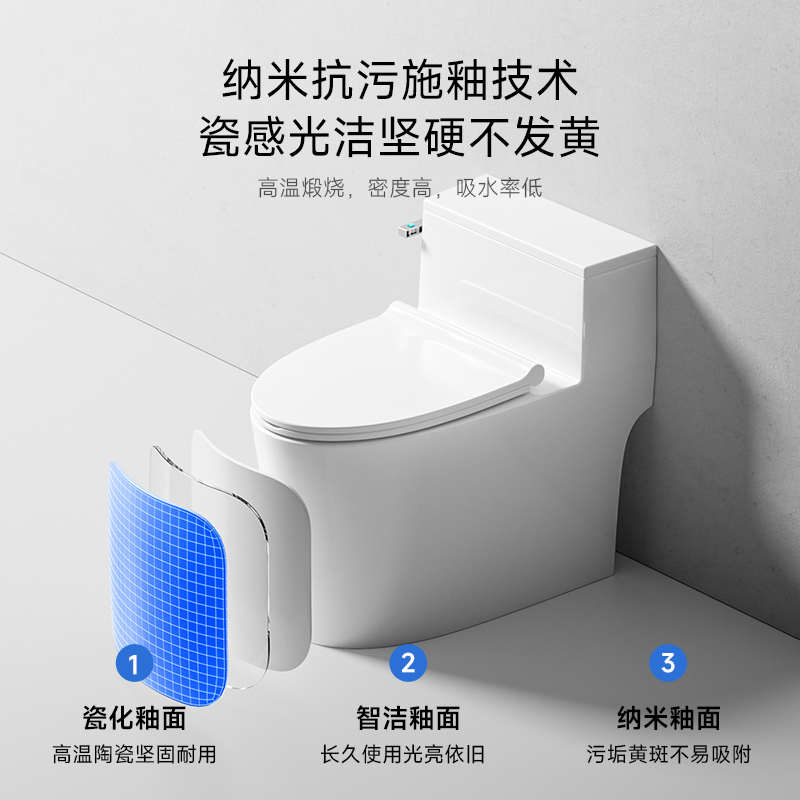 纳米抗污施釉技术
瓷感光洁坚硬不发黄

高温煅烧，密度高，吸水率低

1
瓷化釉面
高温陶瓷坚固耐用

2
智洁釉面
长久使用光亮依旧

3
纳米釉面
污垢黄斑不易吸附