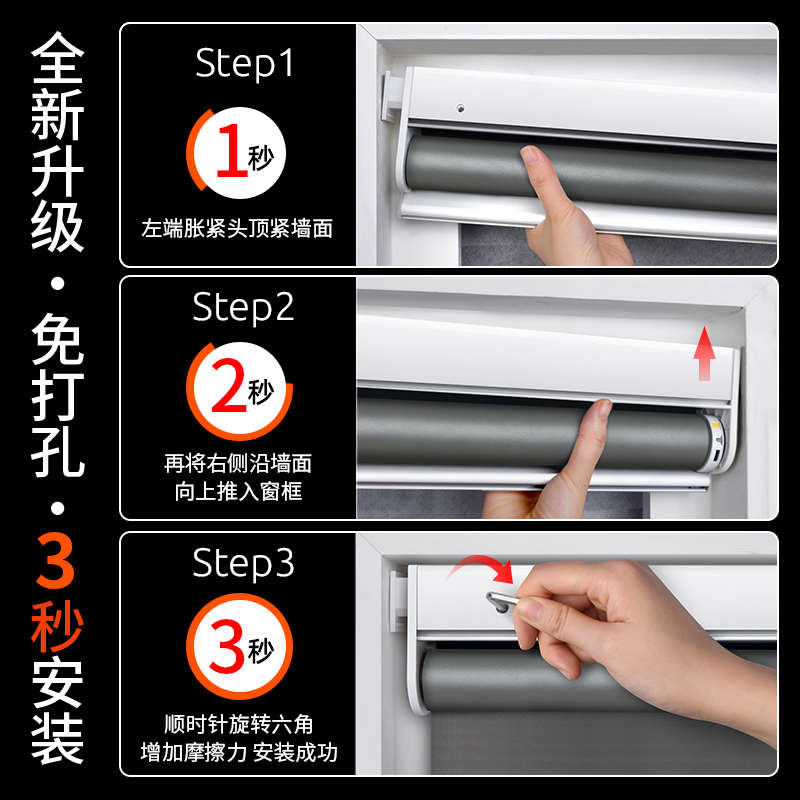 全新升级·免打孔·3秒安装

Step1
1秒
左端胀紧头顶紧墙面

Step2
2秒
再将右侧沿墙面
向上推入窗框

Step3
3秒
顺时针旋转六角
增加摩擦力 安装成功