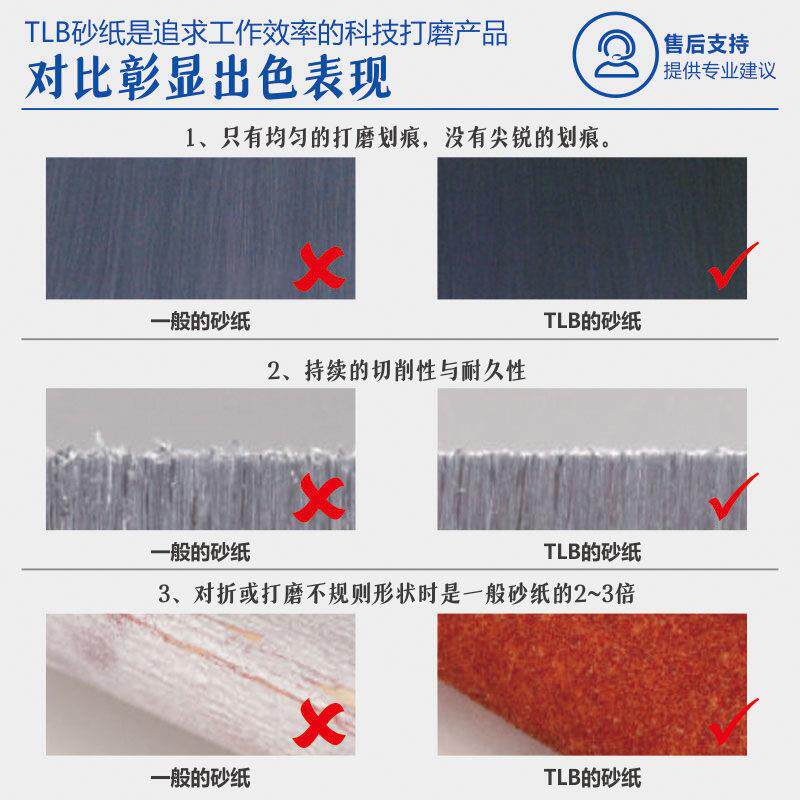 TLB砂纸是追求工作效率的科技打磨产品
对比彰显出色表现

售后支持
提供专业建议

1、只有均匀的打磨划痕，没有尖锐的划痕。

一般的砂纸

TLB的砂纸

2、持续的切削性与耐久性

一般的砂纸

TLB的砂纸

3、对折或打磨不规则形状时是一般砂纸的2~3倍

一般的砂纸

TLB的砂纸