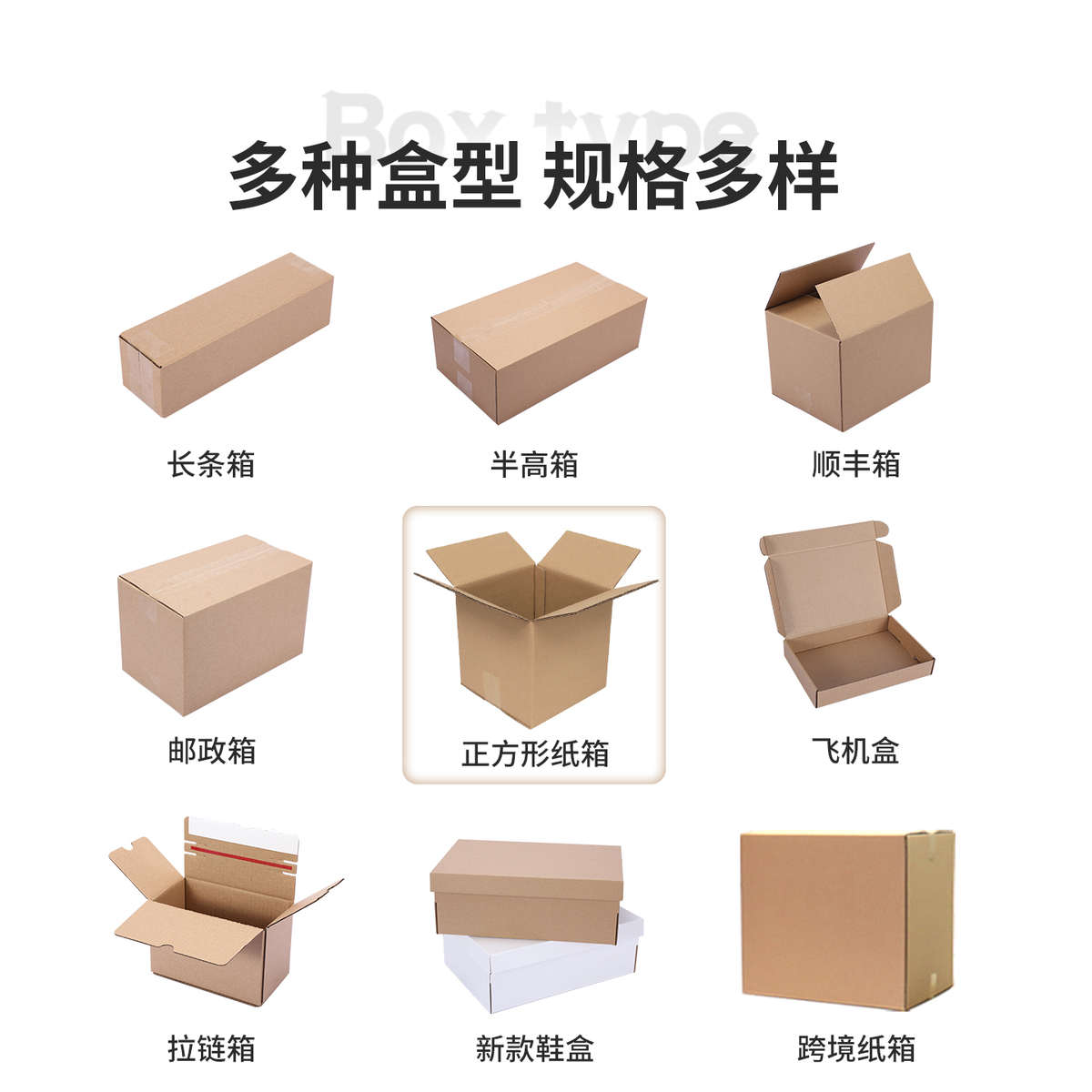 Box type

多种盒型 规格多样

长条箱

半高箱

顺丰箱

邮政箱

正方形纸箱

飞机盒

拉链箱

新款鞋盒

跨境纸箱