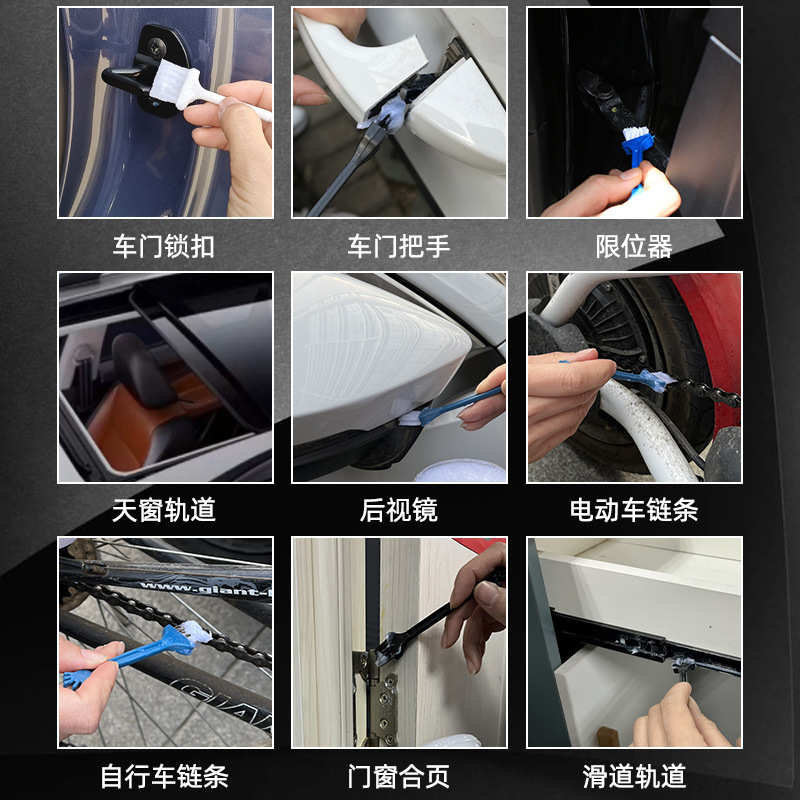 车门锁扣 车门把手 限位器

天窗轨道 后视镜 电动车链条

www.giant-b

GIANT

自行车链条 门窗合页 滑道轨道