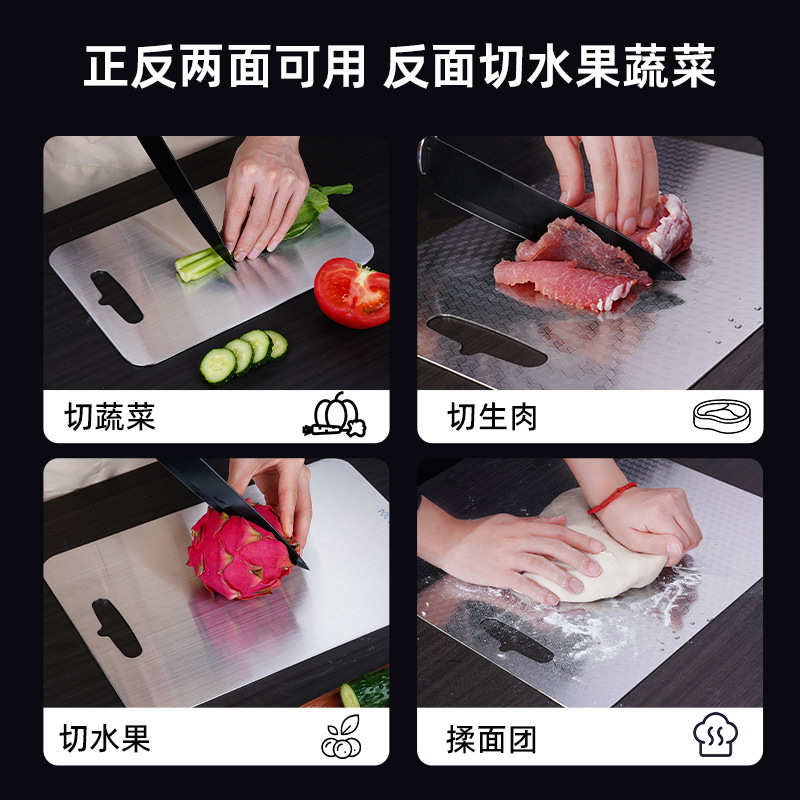 正反两面可用 反面切水果蔬菜

切蔬菜

切生肉

切水果

揉面团