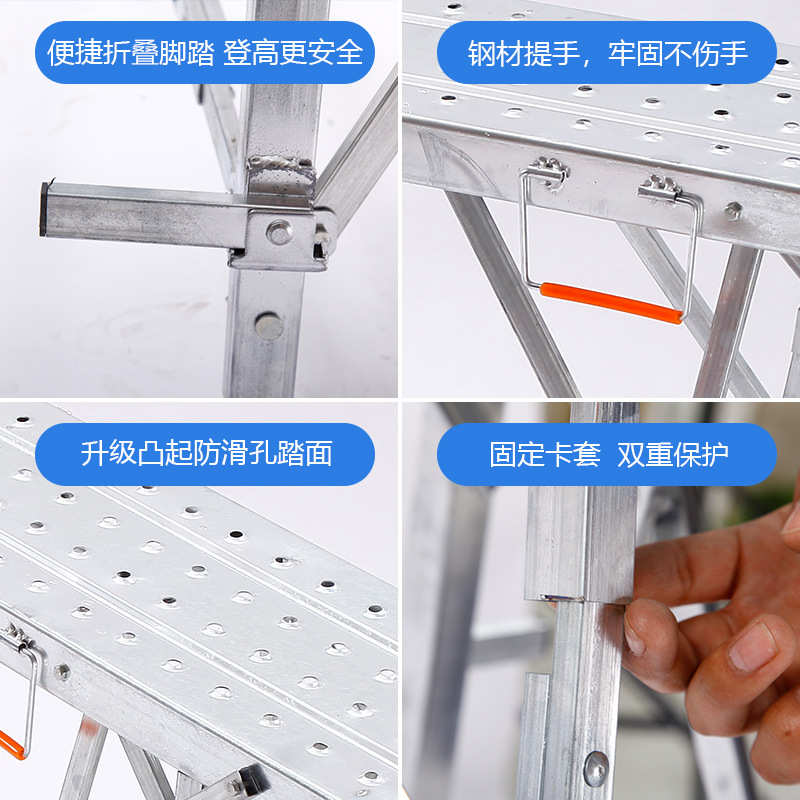 便捷折叠脚踏 登高更安全

钢材提手，牢固不伤手

升级凸起防滑孔踏面

固定卡套 双重保护