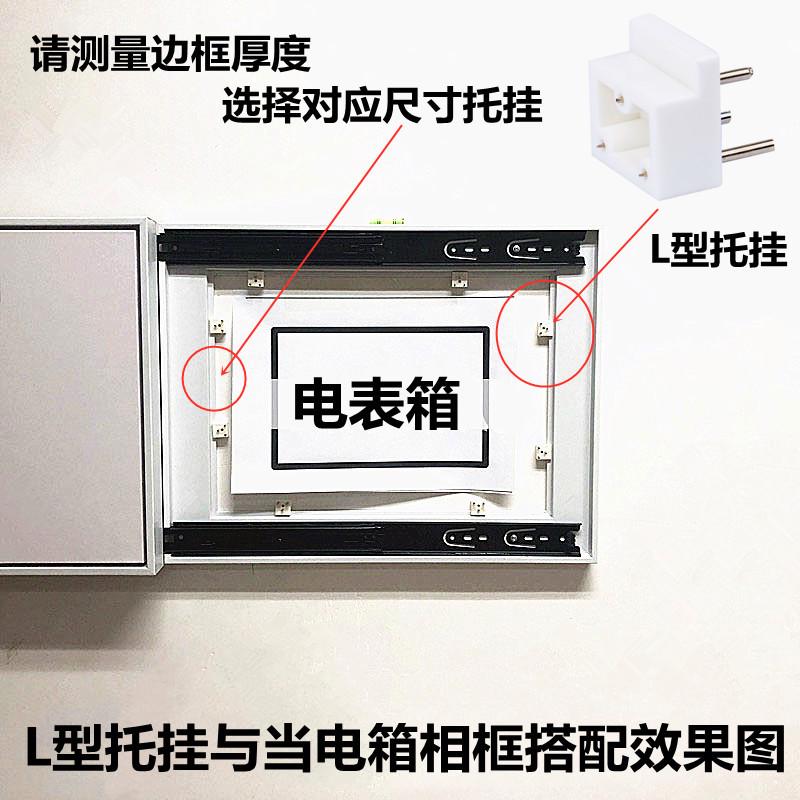 请测量边框厚度
选择对应尺寸托挂

L型托挂

电表箱

L型托挂与当电箱相框搭配效果图