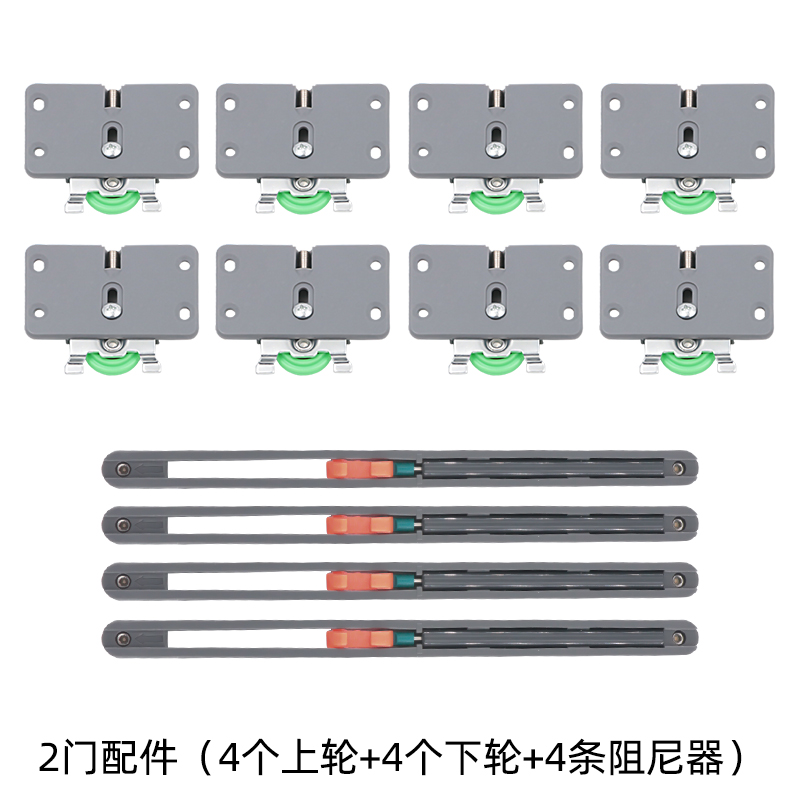 2门配件（4个上轮+4个下轮+4条阻尼器）