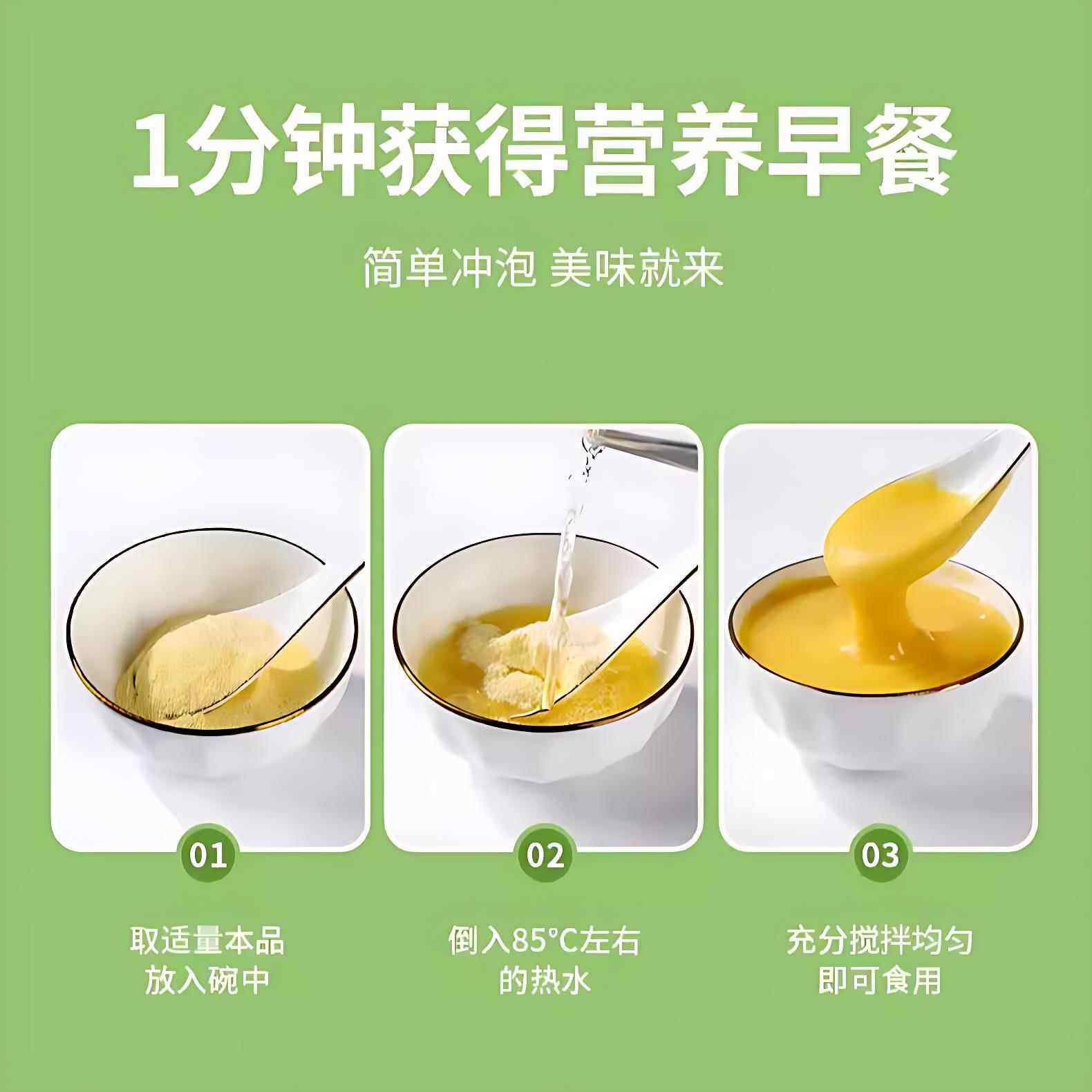 1分钟获得营养早餐

简单冲泡 美味就来

01

取适量本品
放入碗中

02

倒入85°C左右
的热水

03

充分搅拌均匀
即可食用