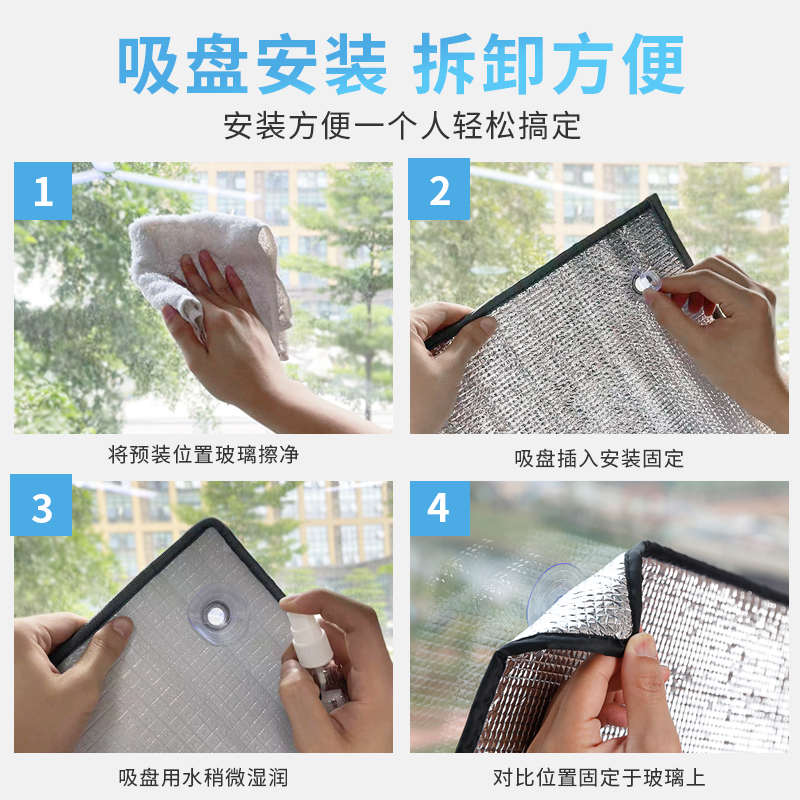 吸盘安装 拆卸方便

安装方便一个人轻松搞定

1

将预装位置玻璃擦净

2

吸盘插入安装固定

3

吸盘用水稍微湿润

4

对比位置固定于玻璃上