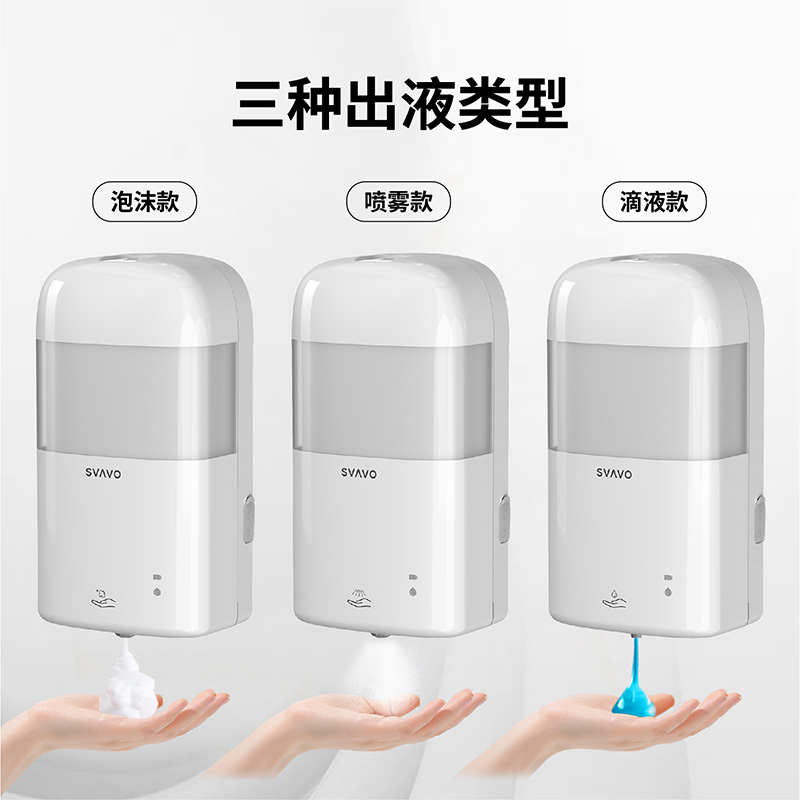 三种出液类型

泡沫款

喷雾款

滴液款

SVAVO

SVAVO

SVAVO