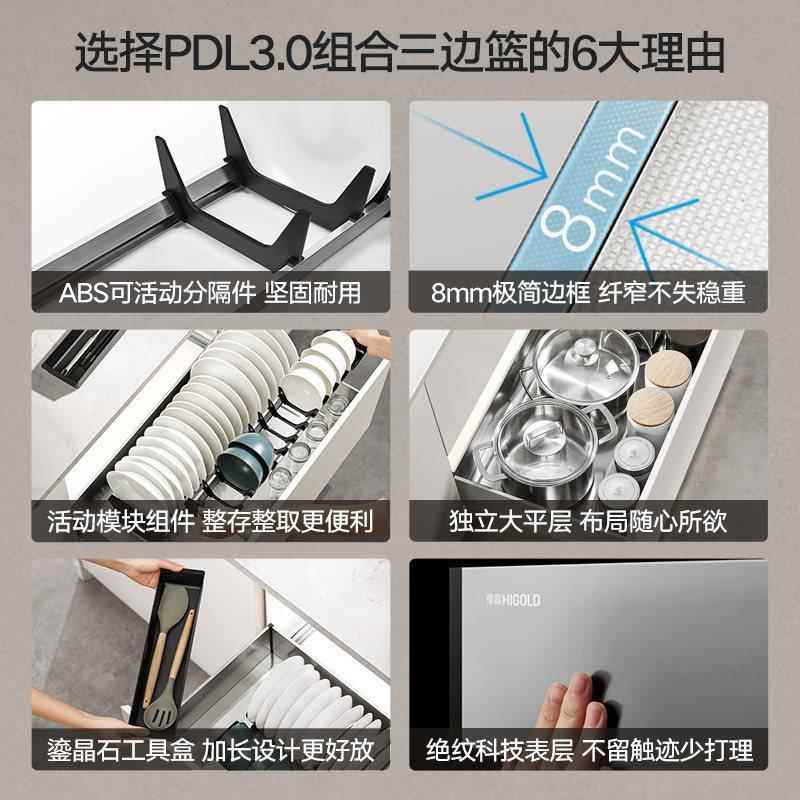 选择PDL3.0组合三边篮的6大理由

ABS可活动分隔件 坚固耐用

8mm

8mm极简边框 纤窄不失稳重

活动模块组件 整存整取更便利

独立大平层 布局随心所欲

鎏晶石工具盒 加长设计更好放

悍高HIGOLD

绝纹科技表层 不留触迹少打理