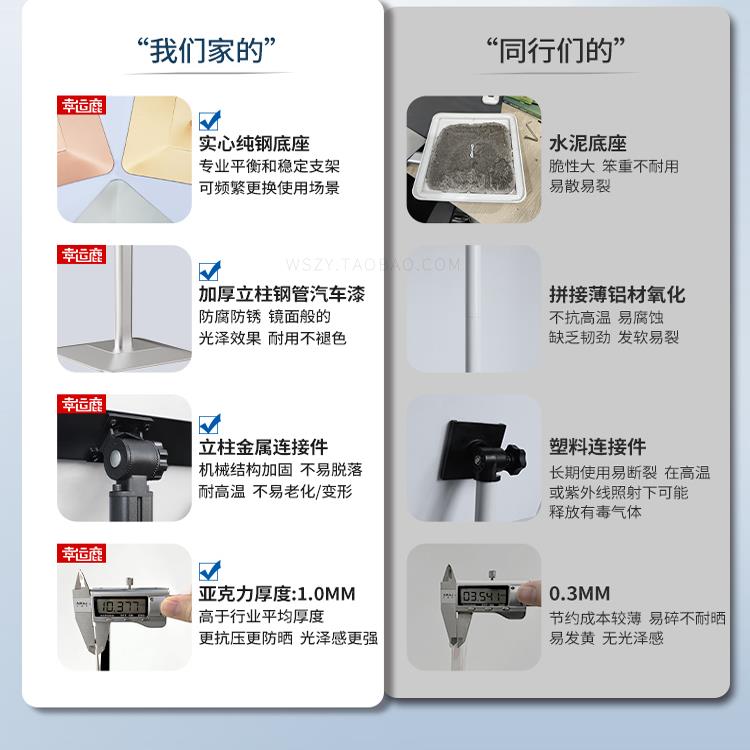 “我们家的”

幸运鹿

实心纯钢底座
专业平衡和稳定支架
可频繁更换使用场景

幸运鹿

加厚立柱钢管汽车漆
防腐防锈 镜面般的
光泽效果 耐用不褪色

幸运鹿

立柱金属连接件
机械结构加固 不易脱落
耐高温 不易老化/变形

幸运鹿

10.377

亚克力厚度:1.0MM
高于行业平均厚度
更抗压更防晒 光泽感更强

“同行们的”

水泥底座
脆性大 笨重不耐用
易散易裂

WSZY.TAOBAO.COM

拼接薄铝材氧化
不抗高温 易腐蚀
缺乏韧劲 发软易裂

塑料连接件
长期使用易断裂 在高温
或紫外线照射下可能
释放有毒气体

03.541

0.3MM
节约成本较薄 易碎不耐晒
易发黄 无光泽感