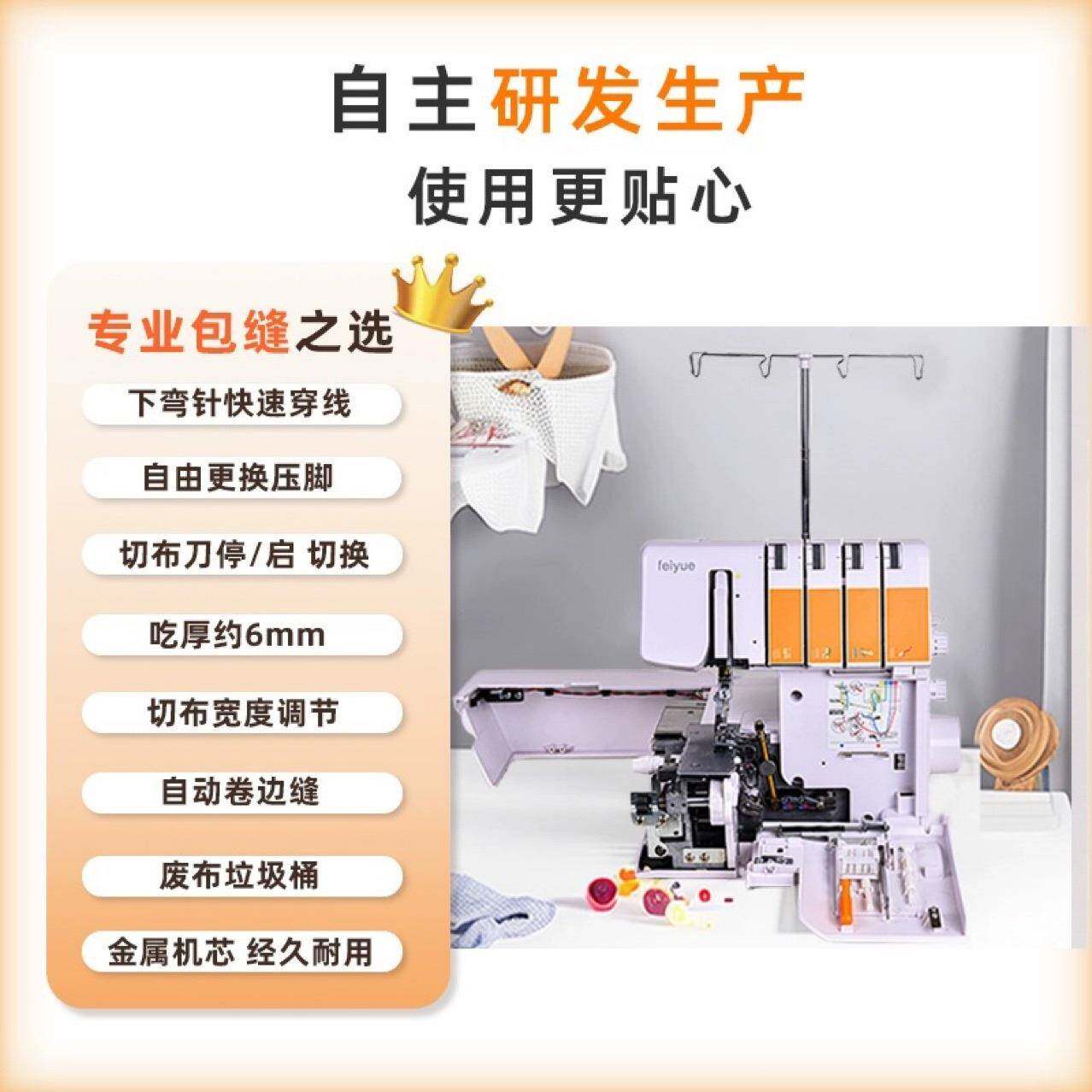 自主研发生产
使用更贴心

专业包缝之选

下弯针快速穿线

自由更换压脚

切布刀停/启 切换

吃厚约6mm

切布宽度调节

自动卷边缝

废布垃圾桶

金属机芯 经久耐用

feiyue