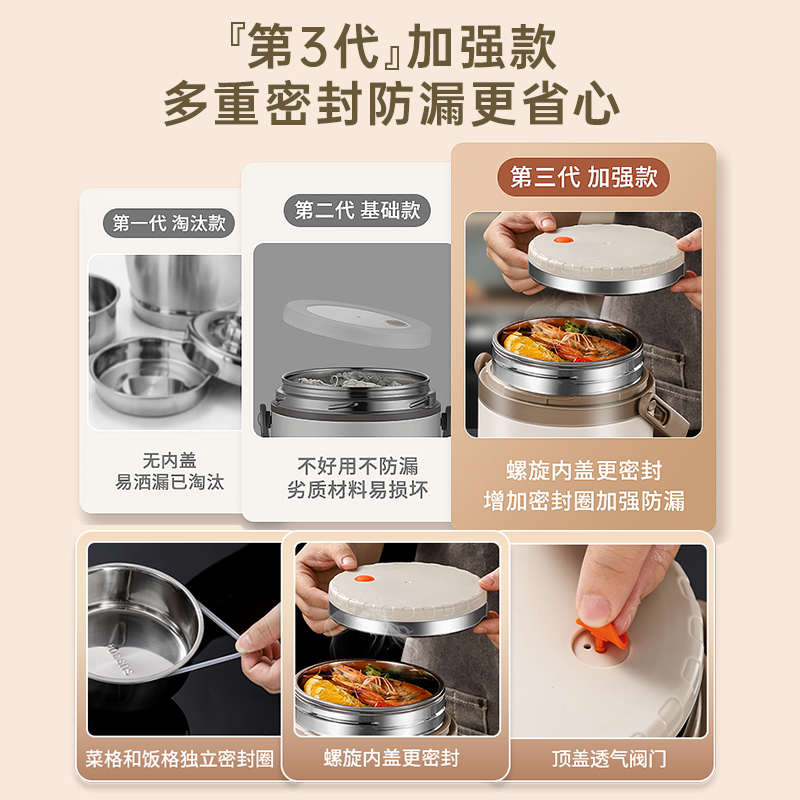 『第3代』加强款
多重密封防漏更省心

第一代 淘汰款
无内盖
易洒漏已淘汰

第二代 基础款
不好用不防漏
劣质材料易损坏

第三代 加强款
螺旋内盖更密封
增加密封圈加强防漏

菜格和饭格独立密封圈

螺旋内盖更密封

顶盖透气阀门