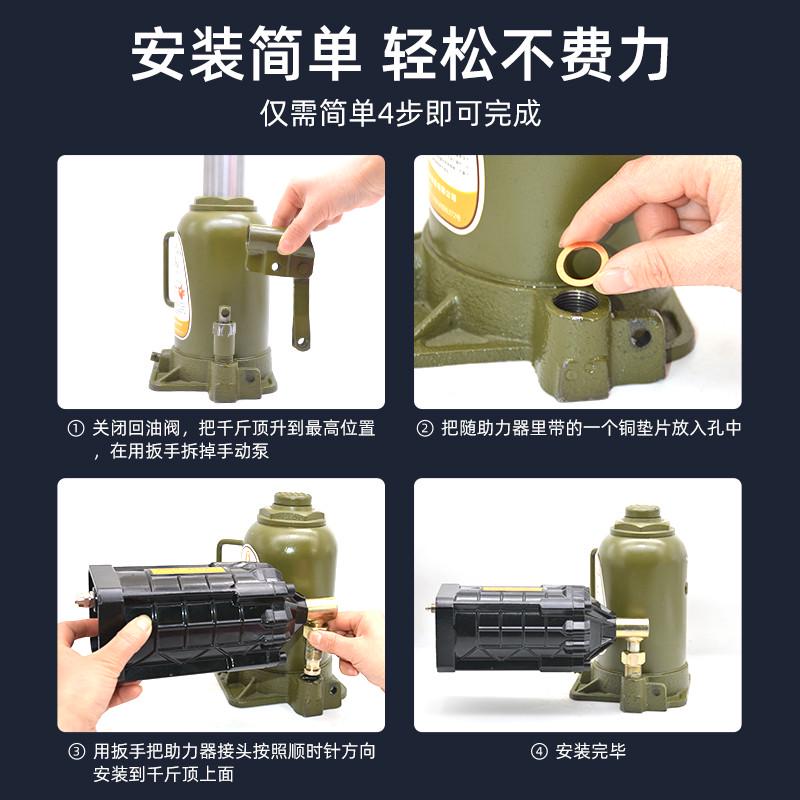 安装简单 轻松不费力

仅需简单4步即可完成

① 关闭回油阀，把千斤顶升到最高位置，在用扳手拆掉手动泵

② 把随助力器里带的一个铜垫片放入孔中

③ 用扳手把助力器接头按照顺时针方向安装到千斤顶上面

④ 安装完毕