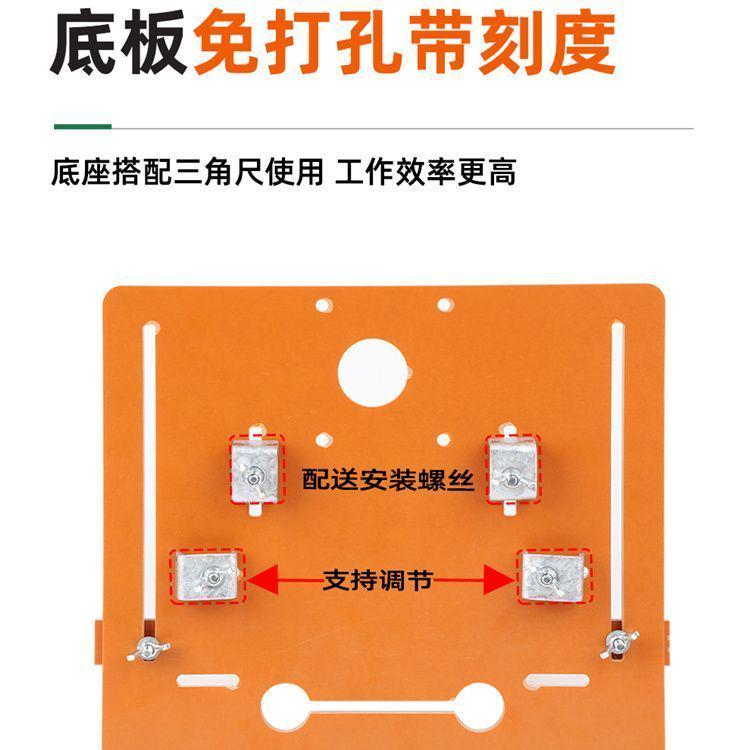 底板免打孔带刻度

底座搭配三角尺使用 工作效率更高

配送安装螺丝

支持调节